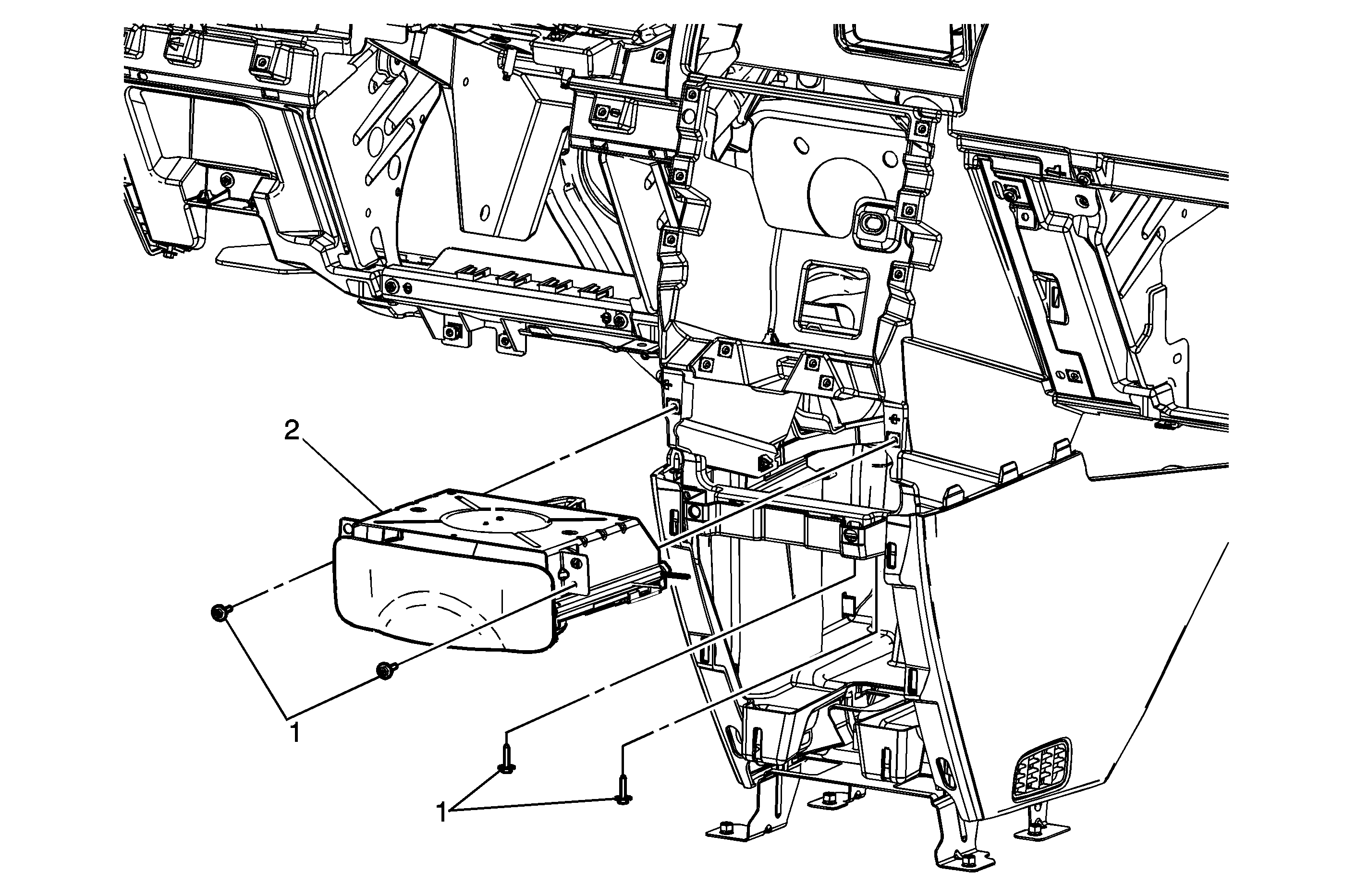 2

1

1