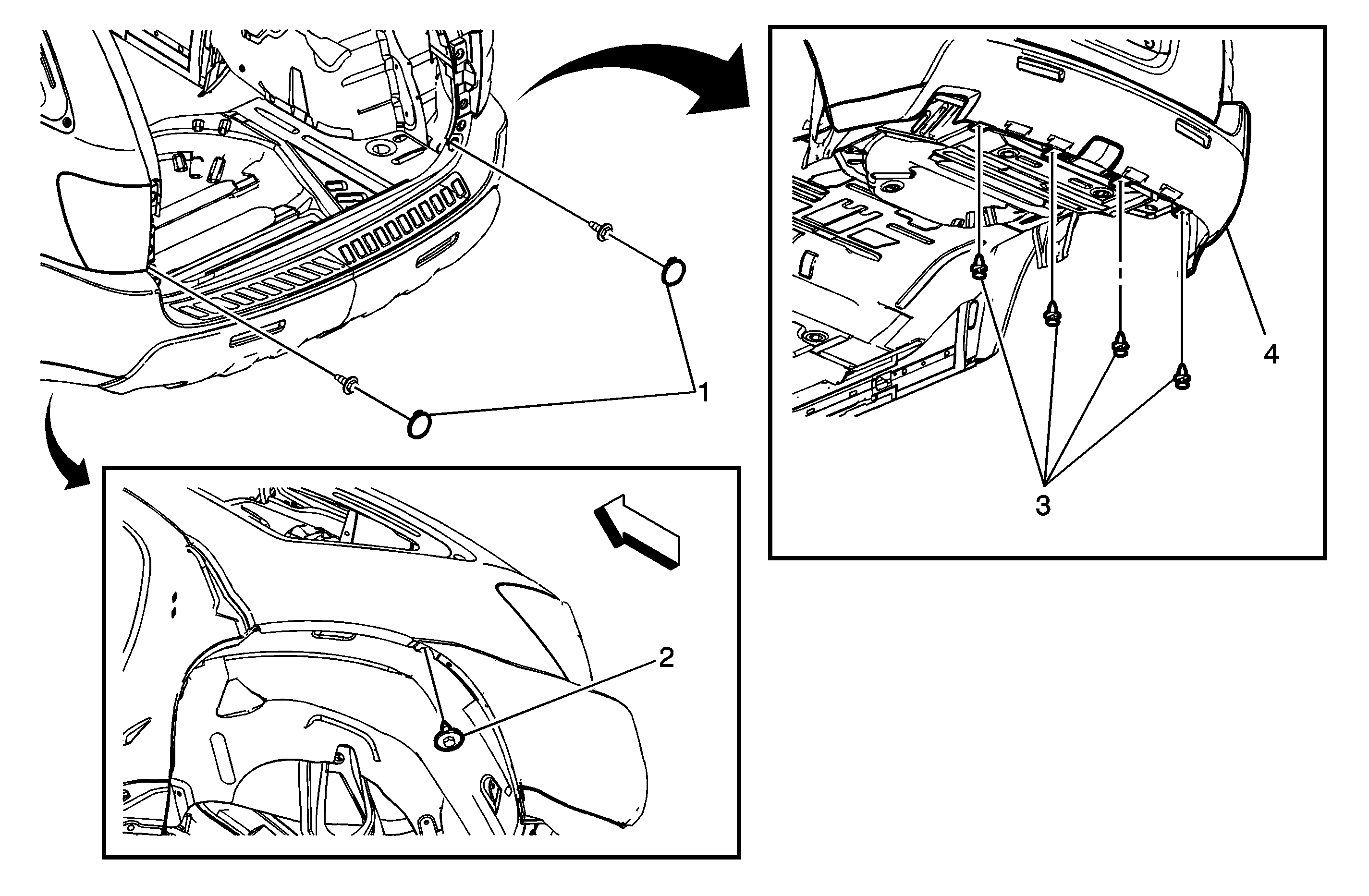 1
4
3
2