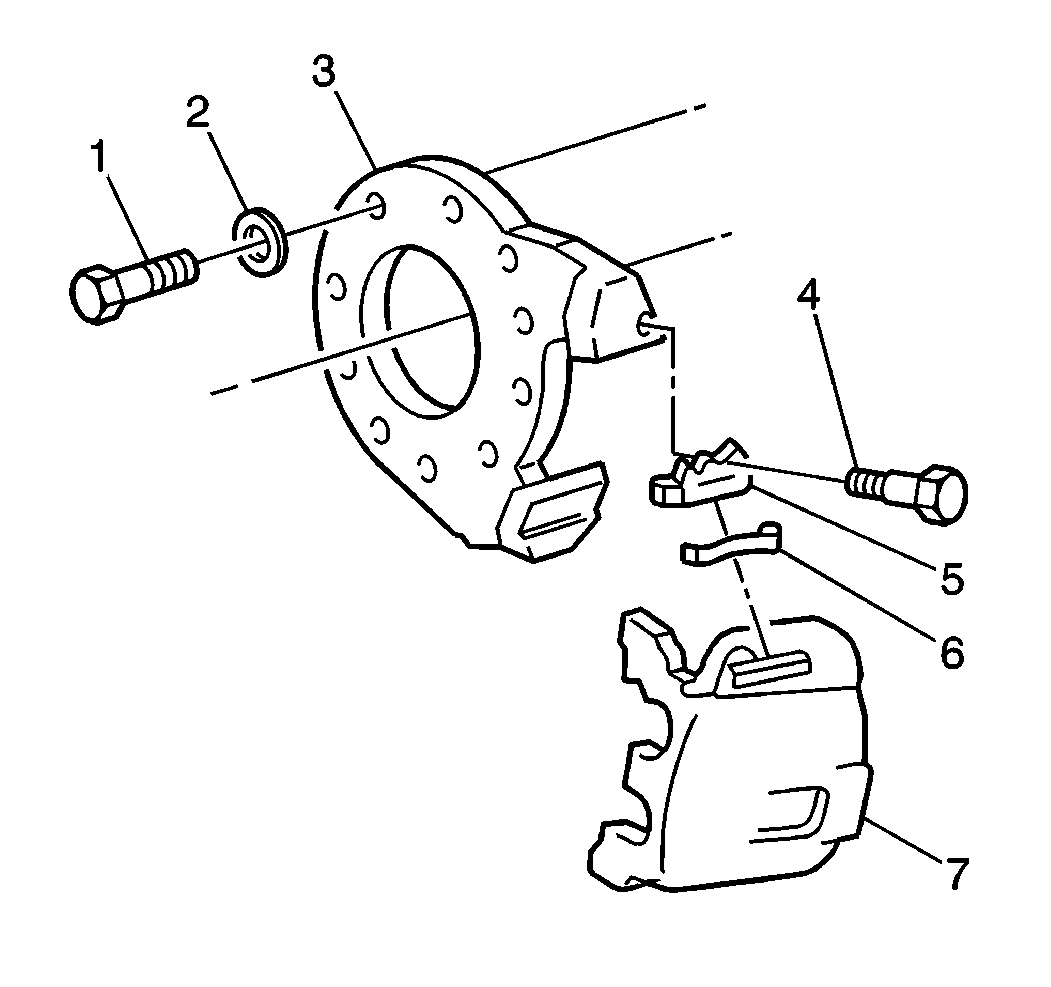 1
2
3
4
5
6
7