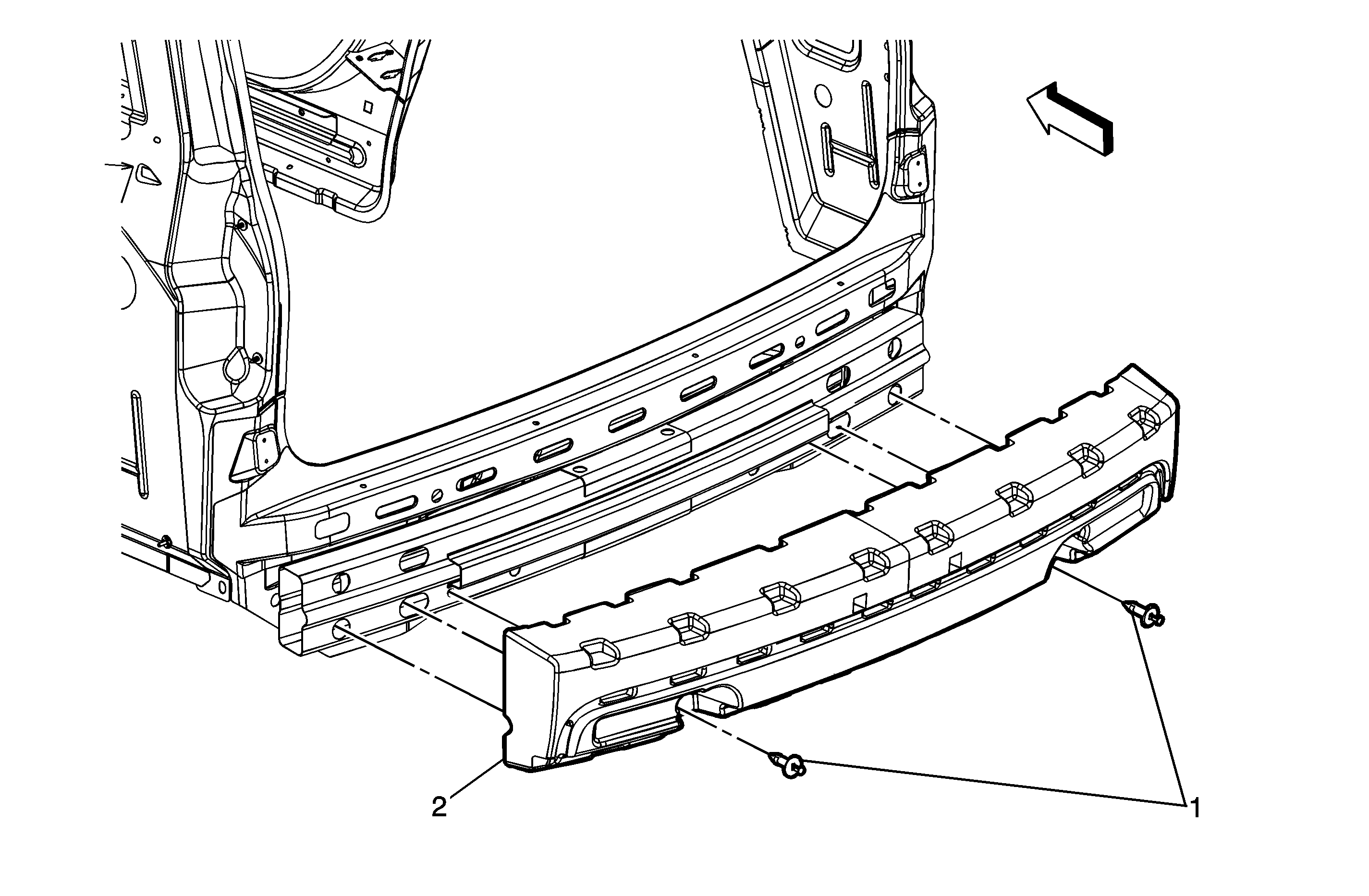 2

1