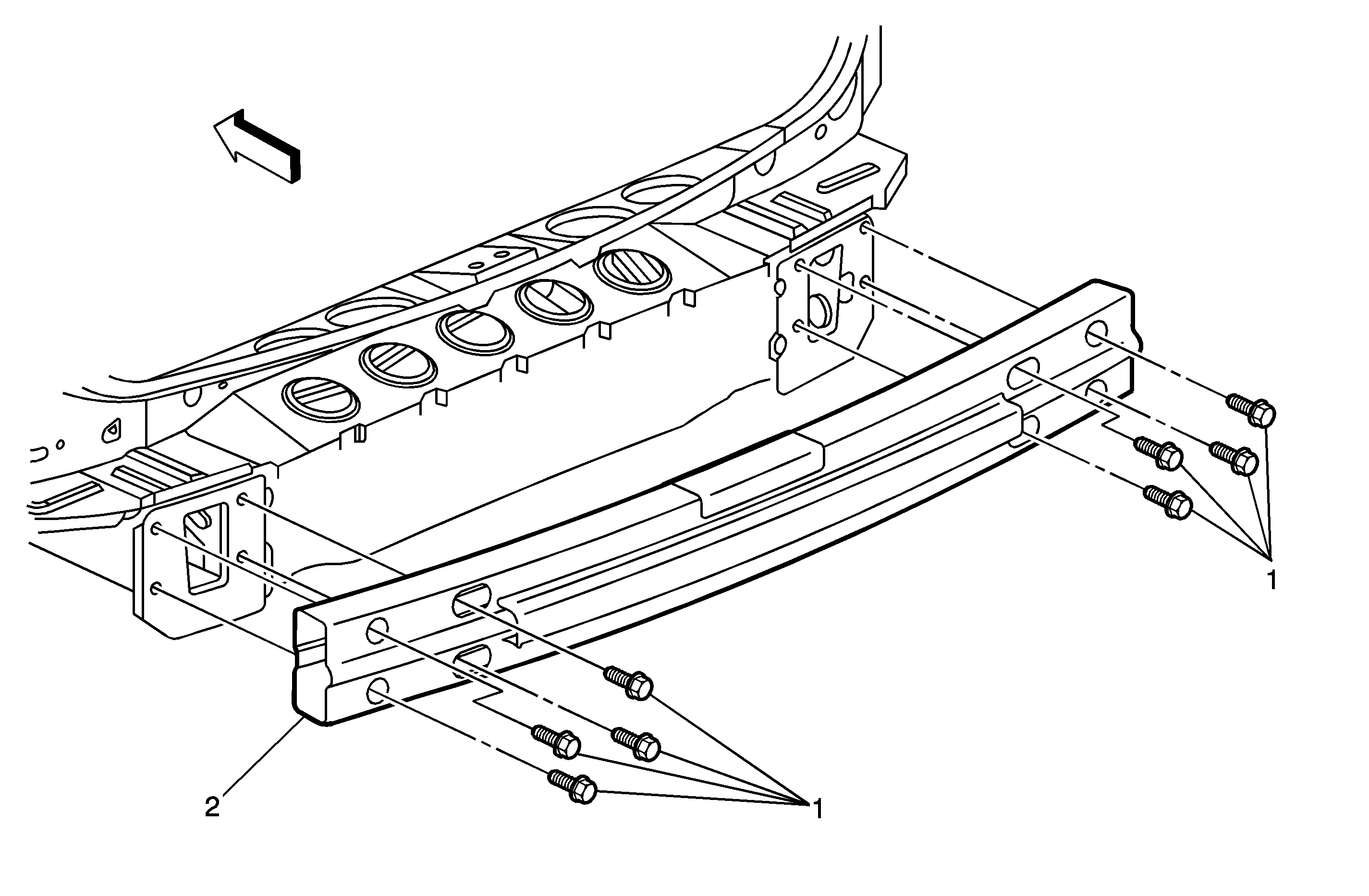 1

2

1