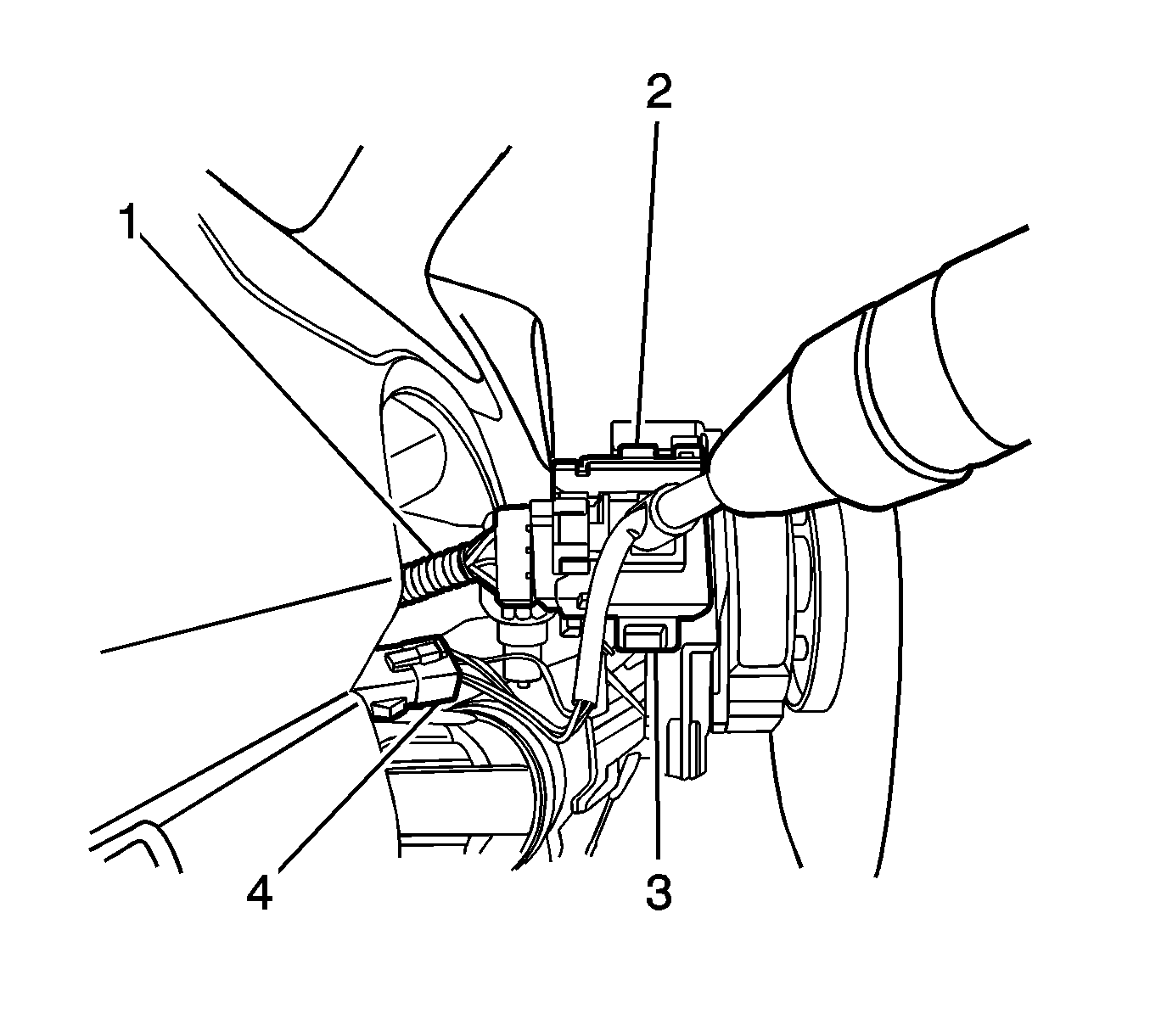 2
1
4
3