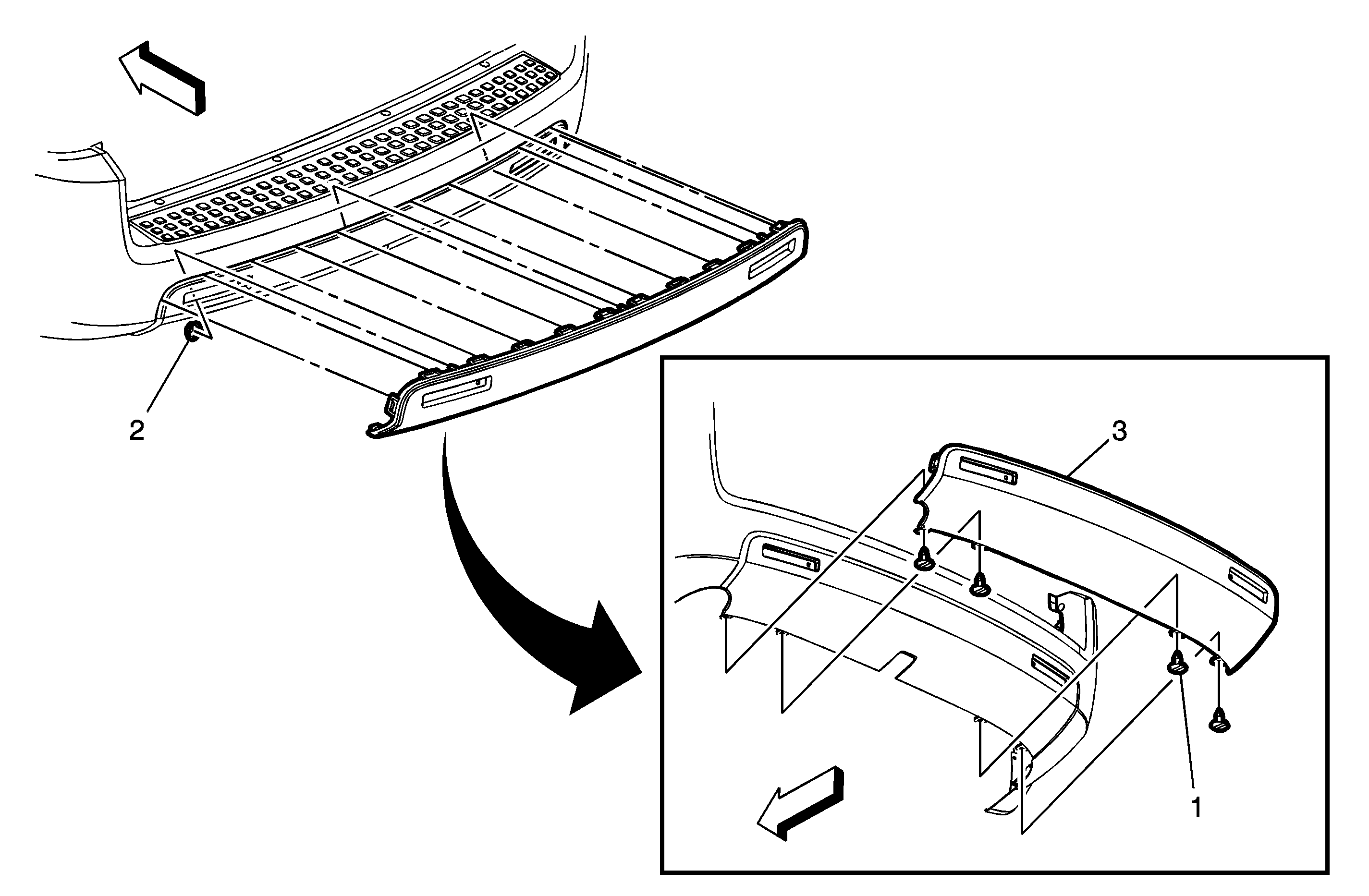 2

3

1