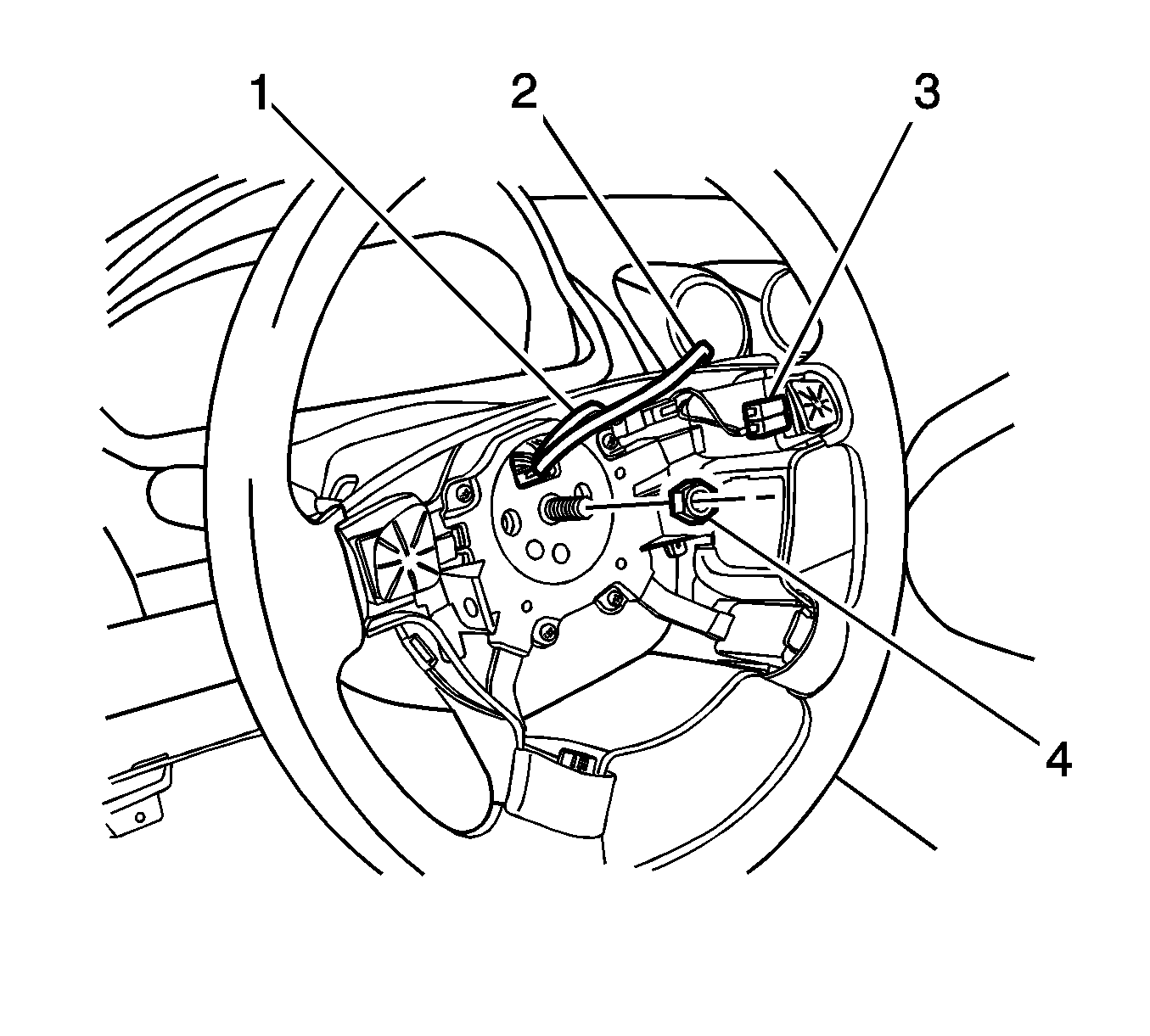 1
2
3
4