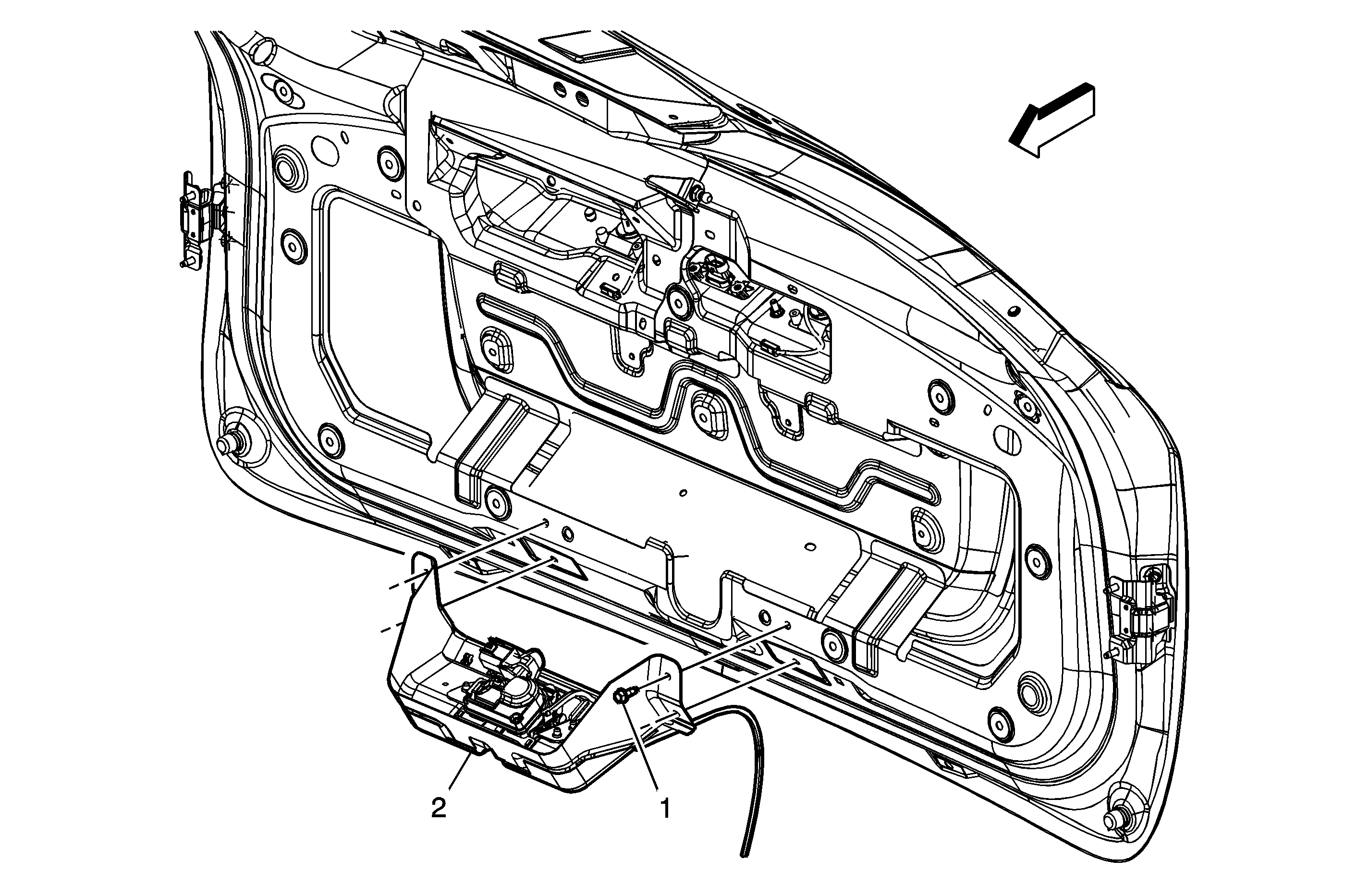 2
1