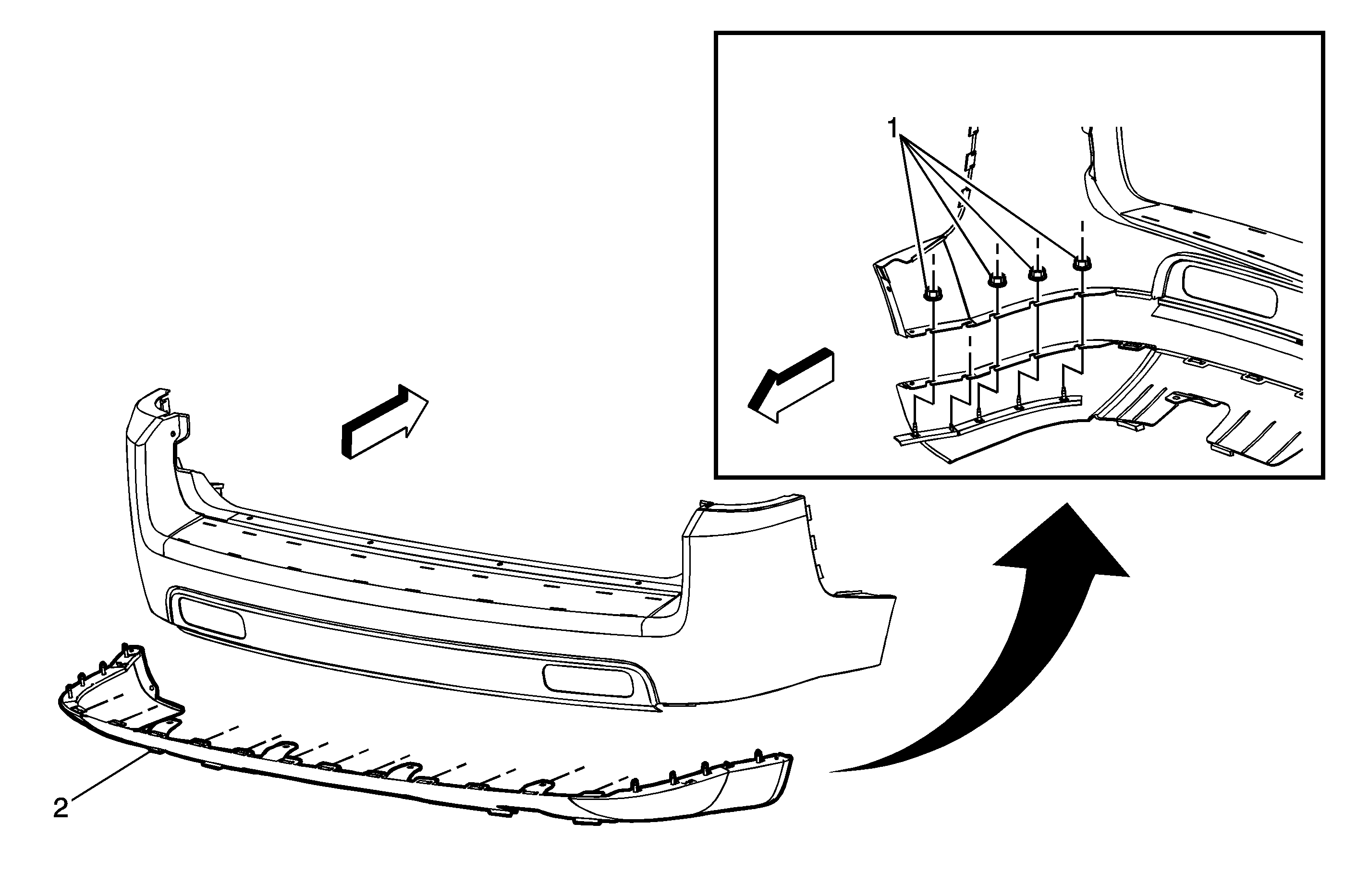 1

2