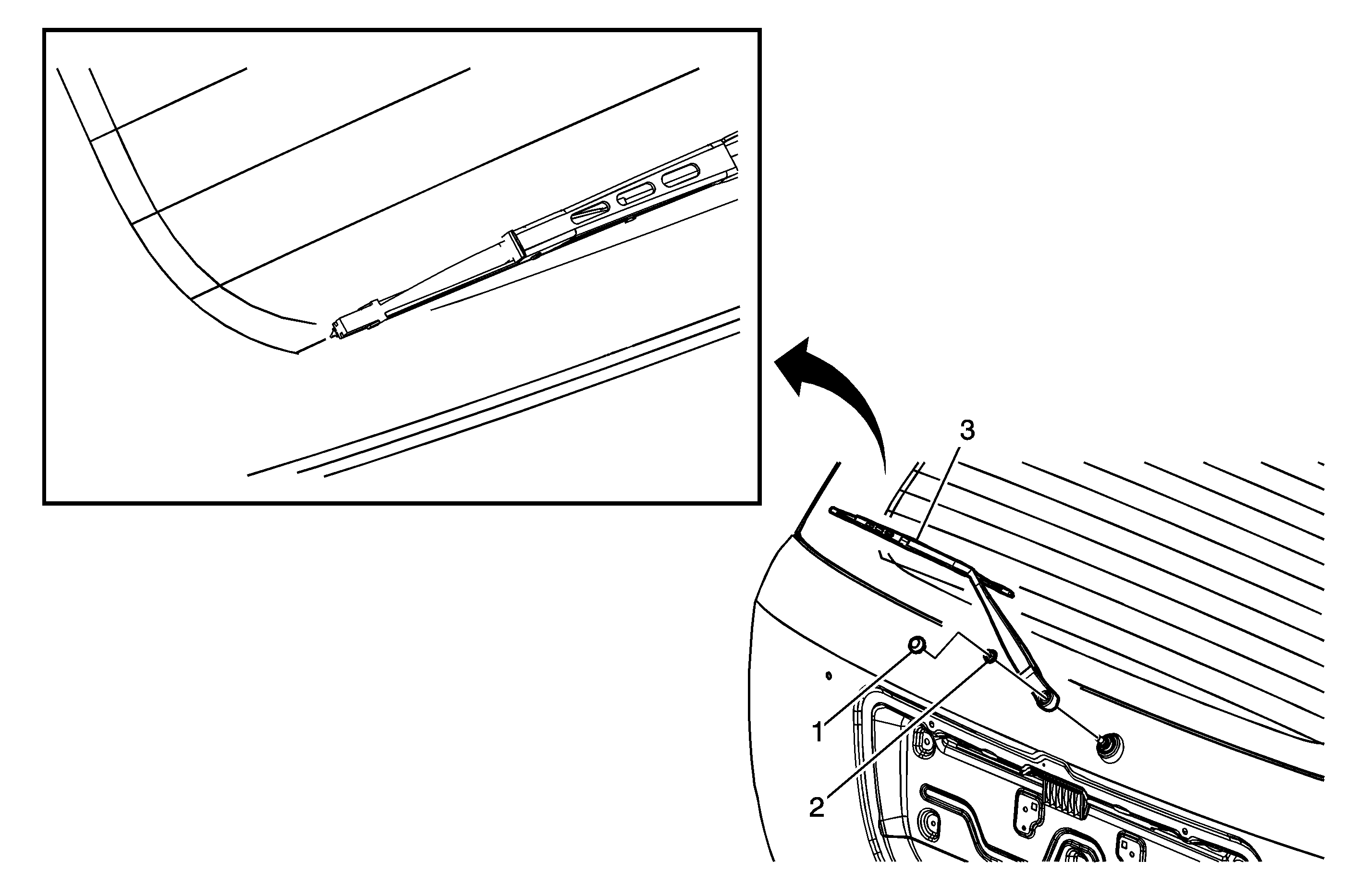 3
1
2