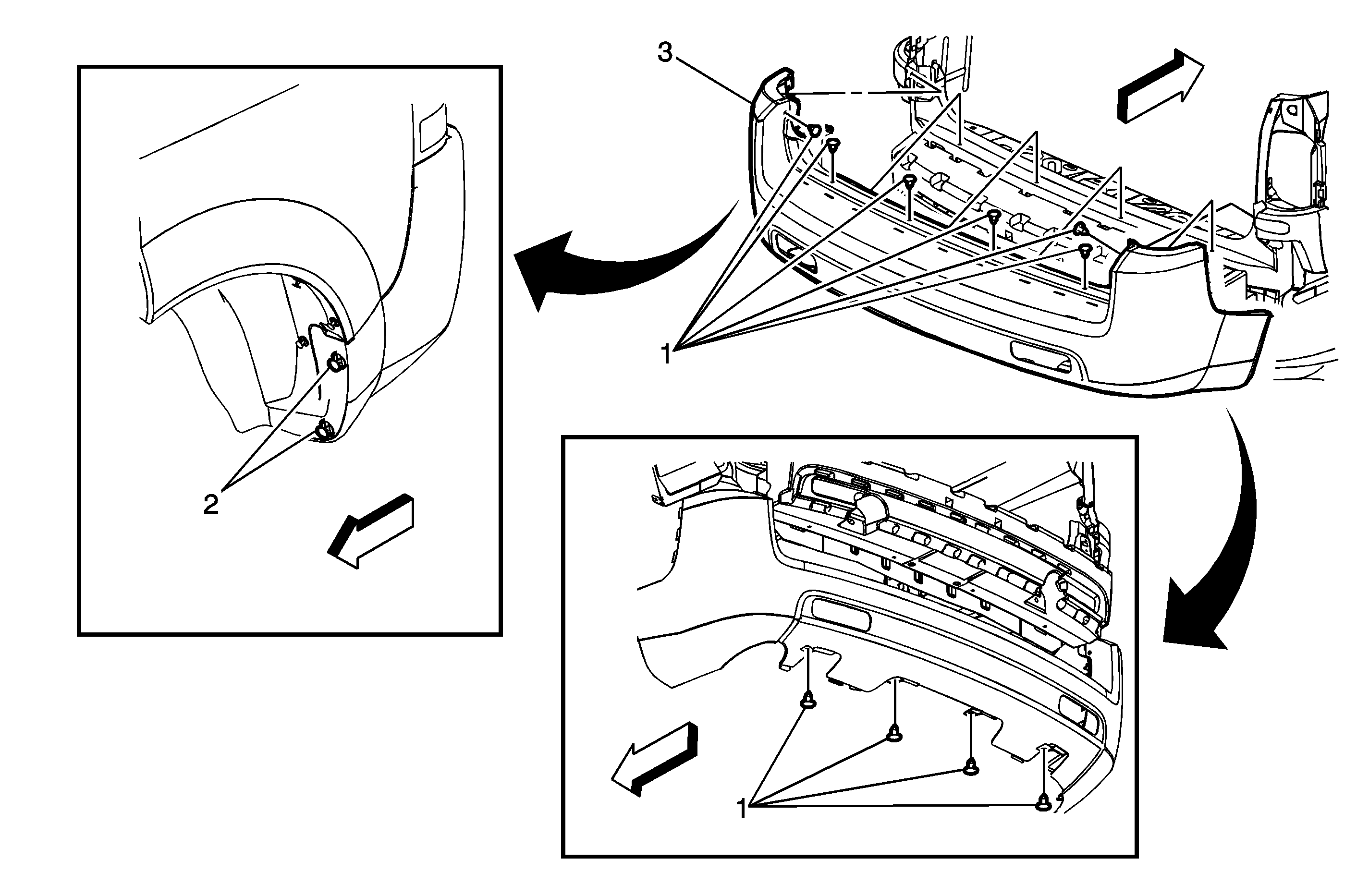 3
1
2
1