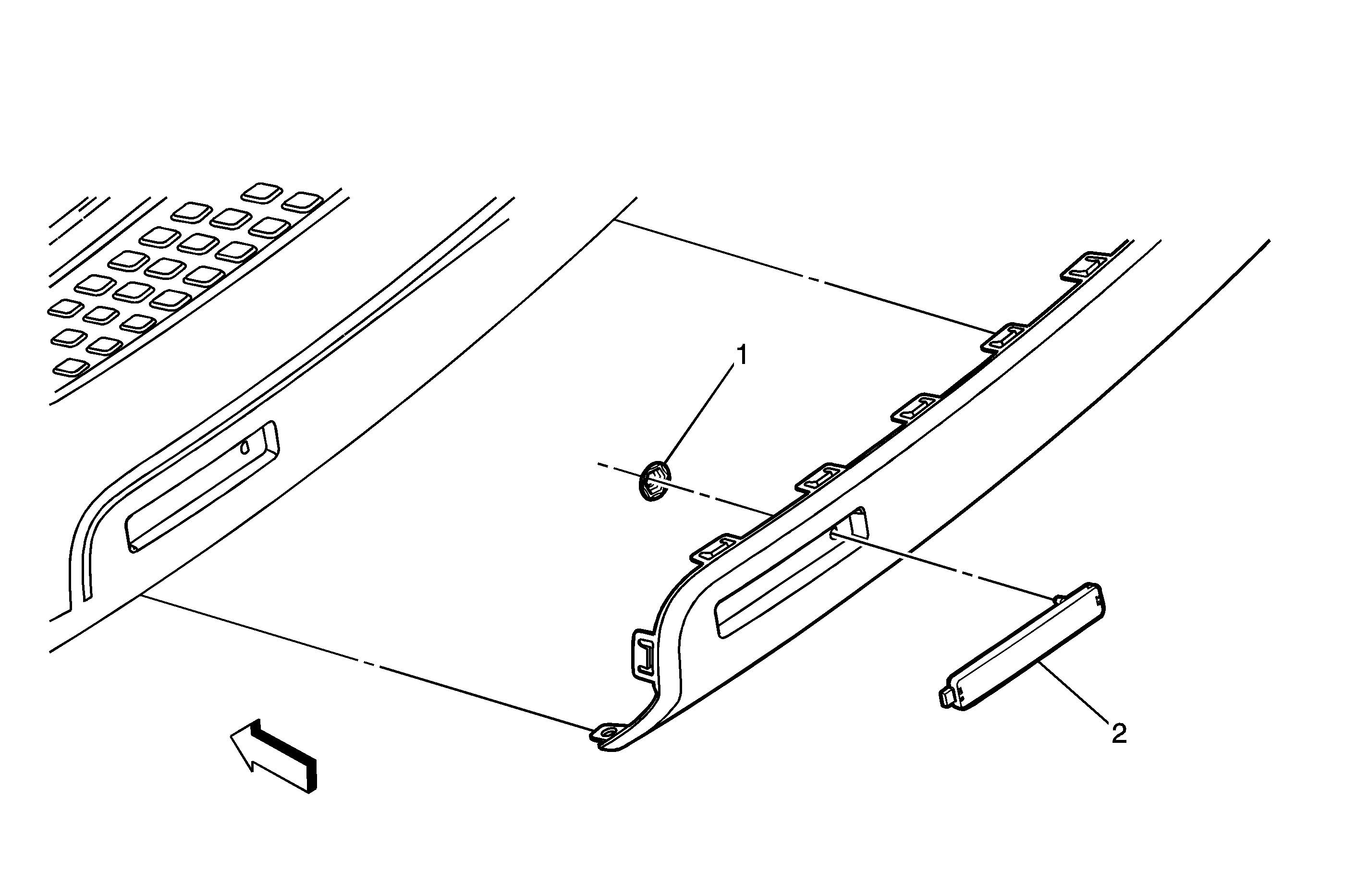 1

2