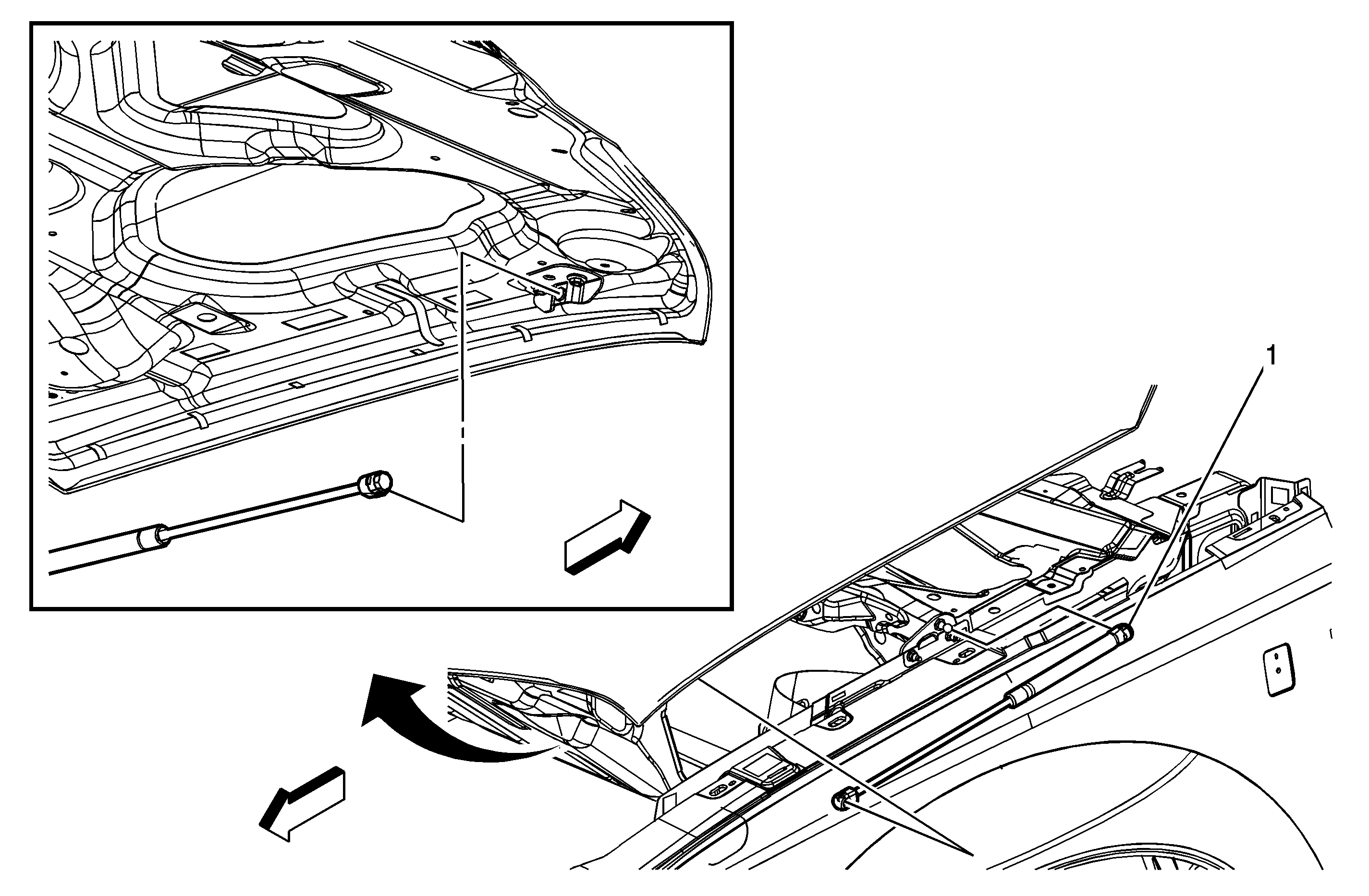 1