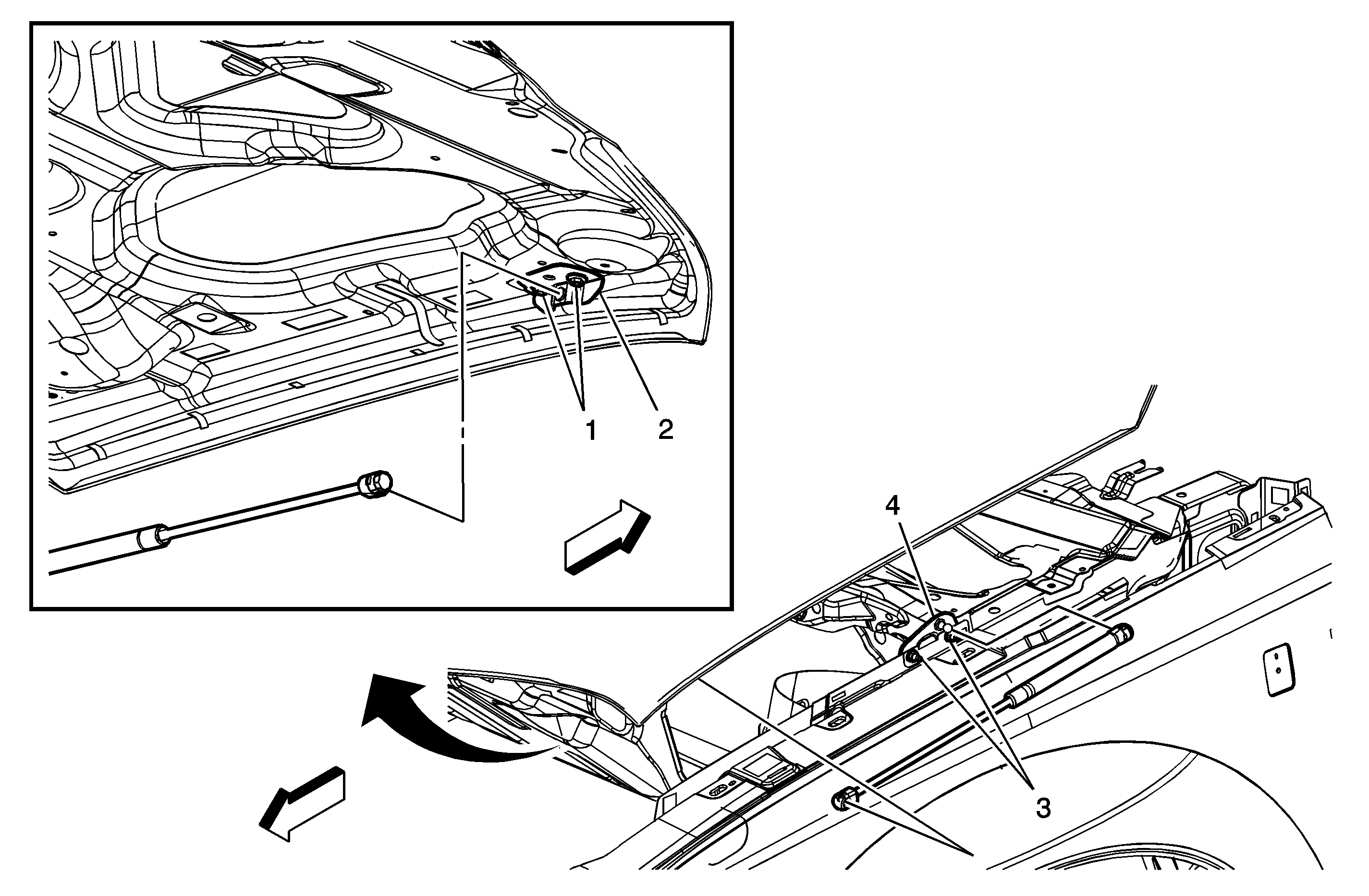 1
2
4
3