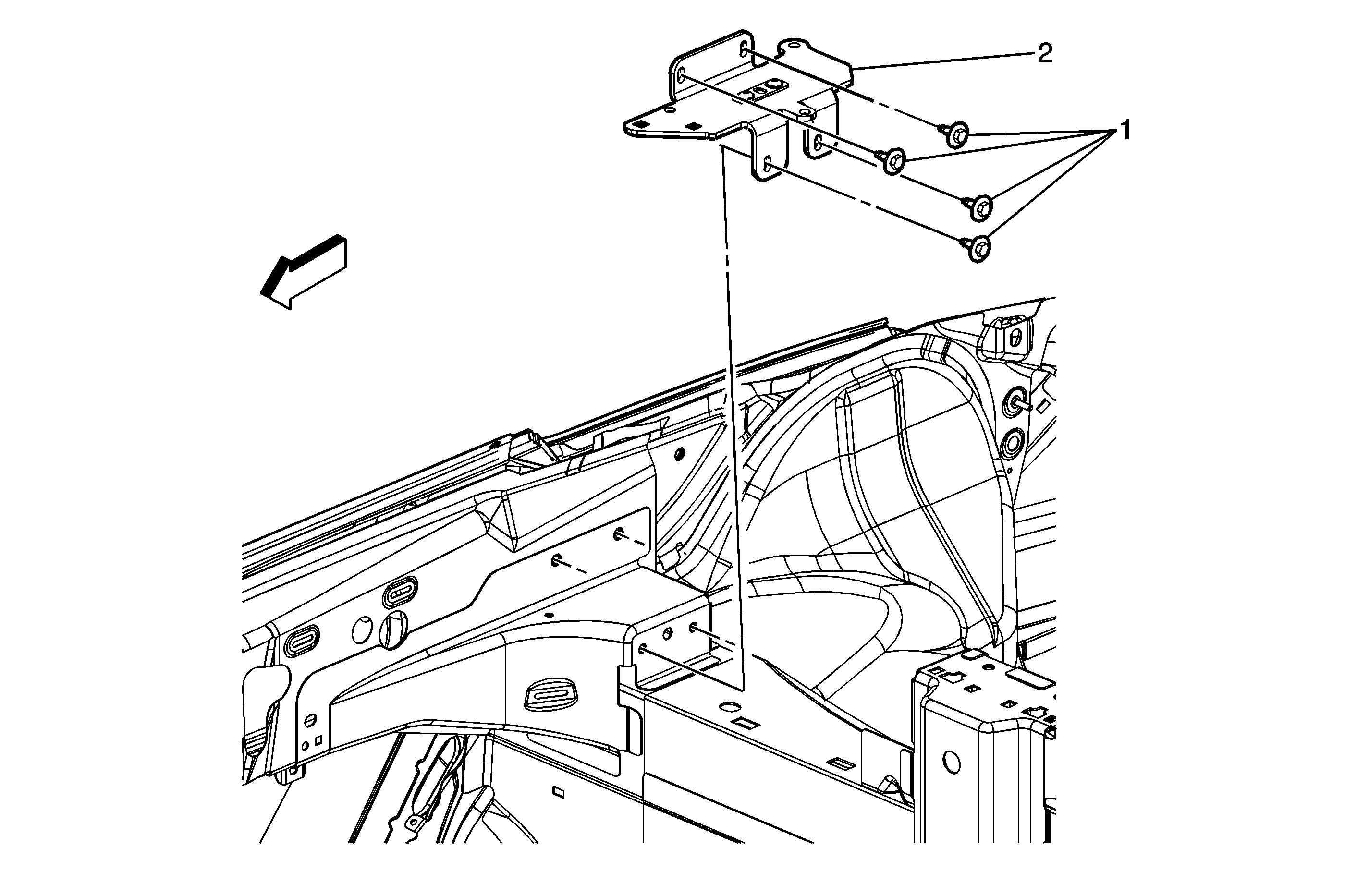 2

1