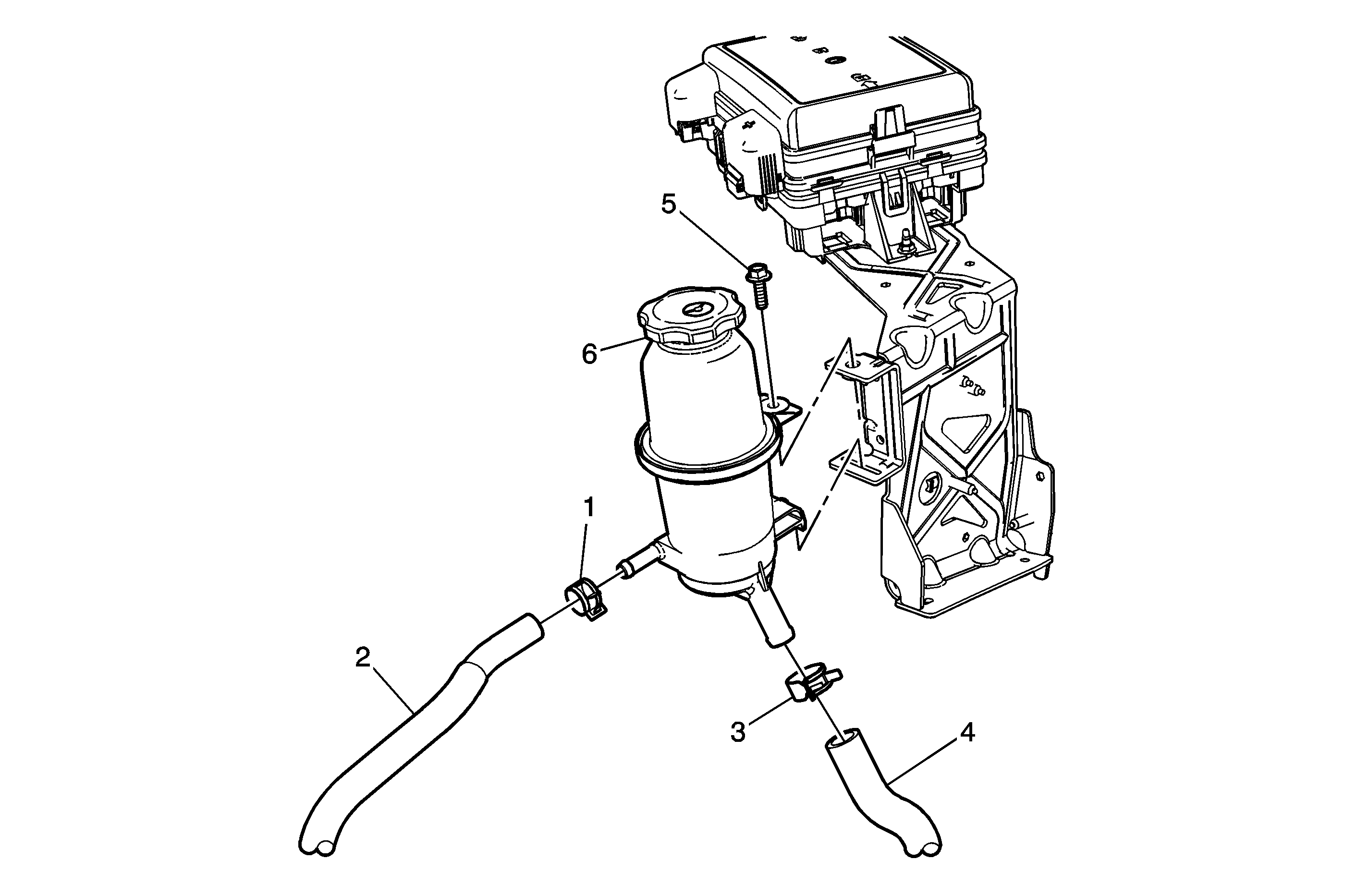 5
6
1
2
3
4