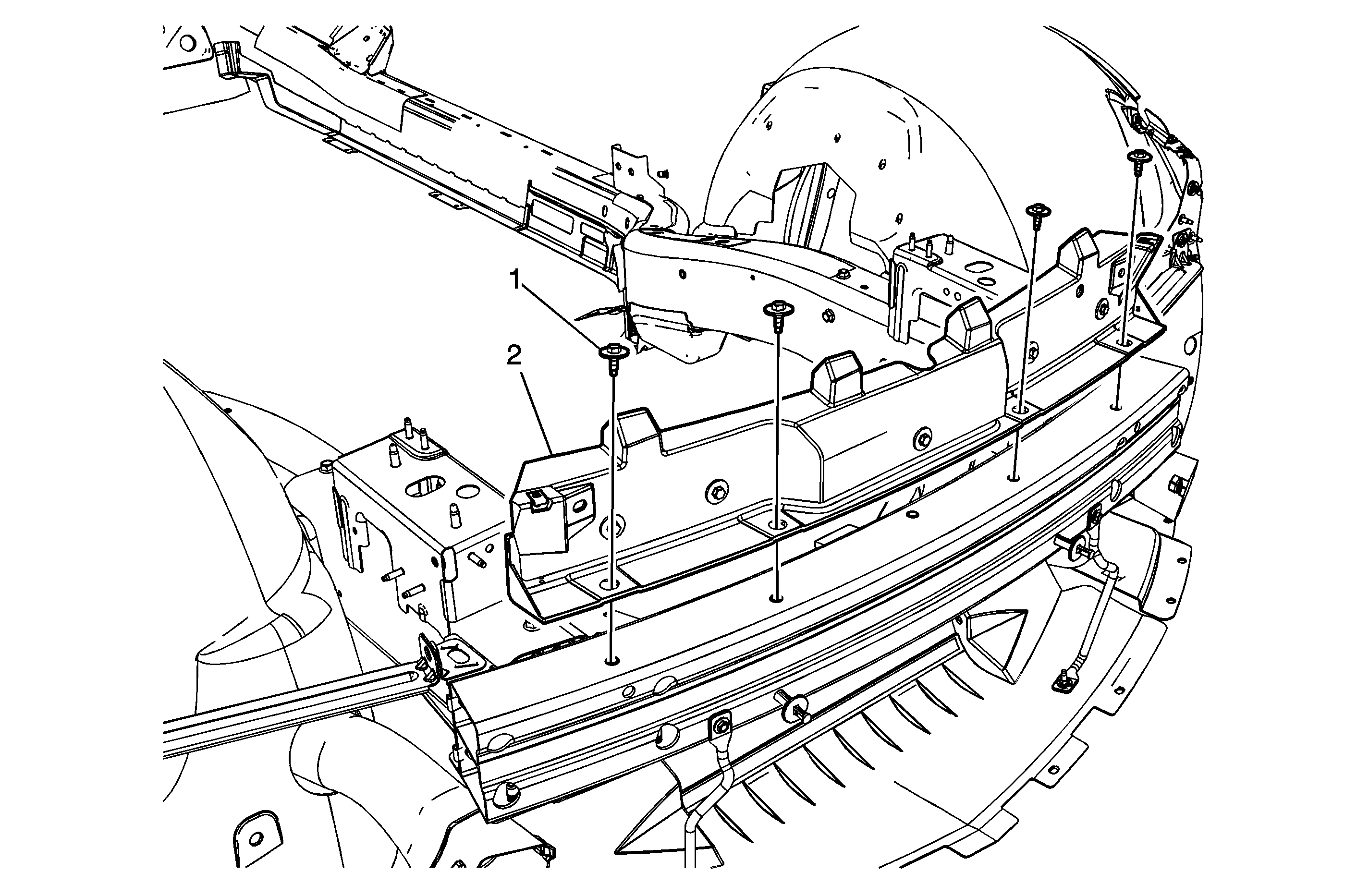 1
2