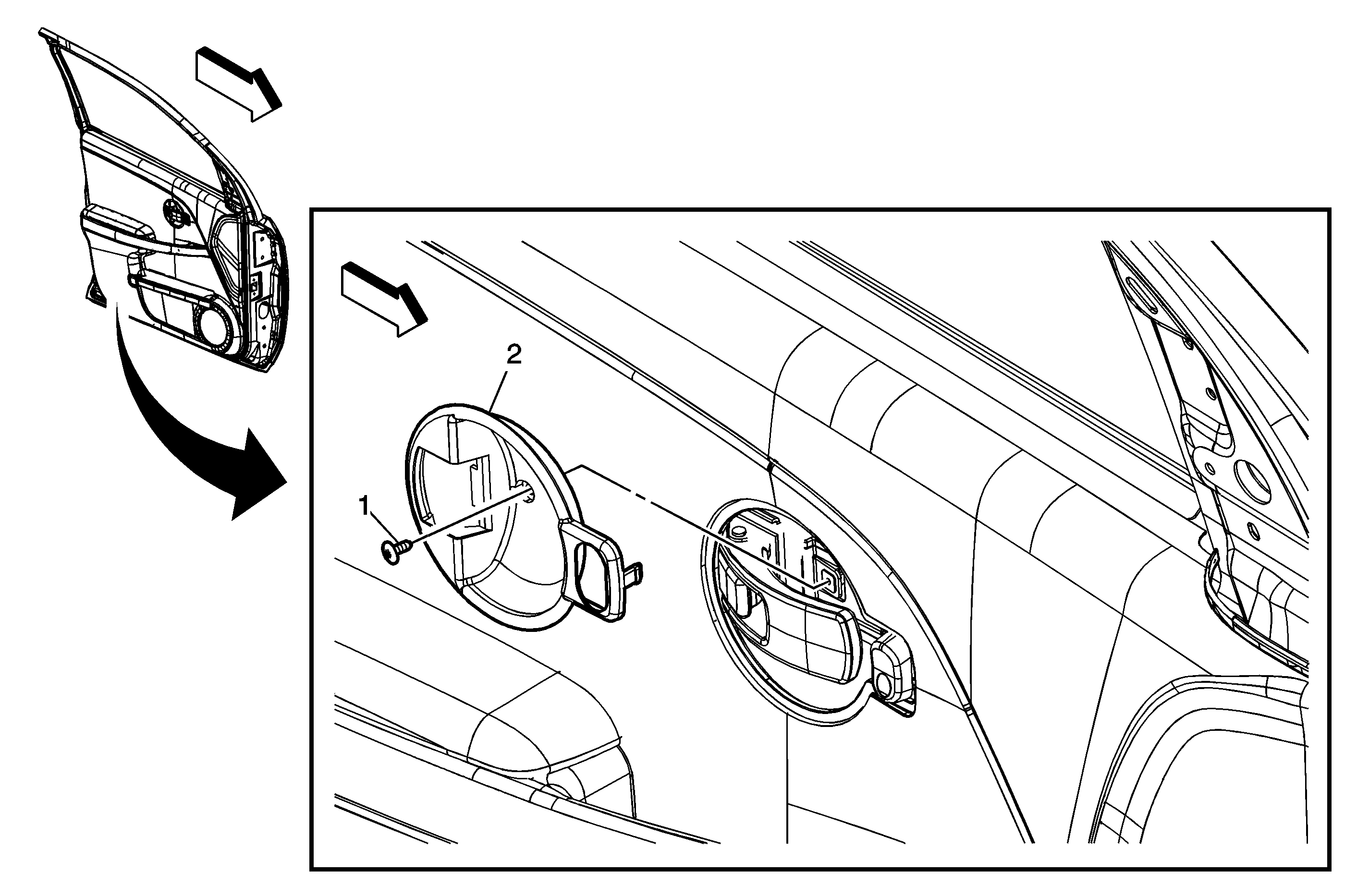 2

1