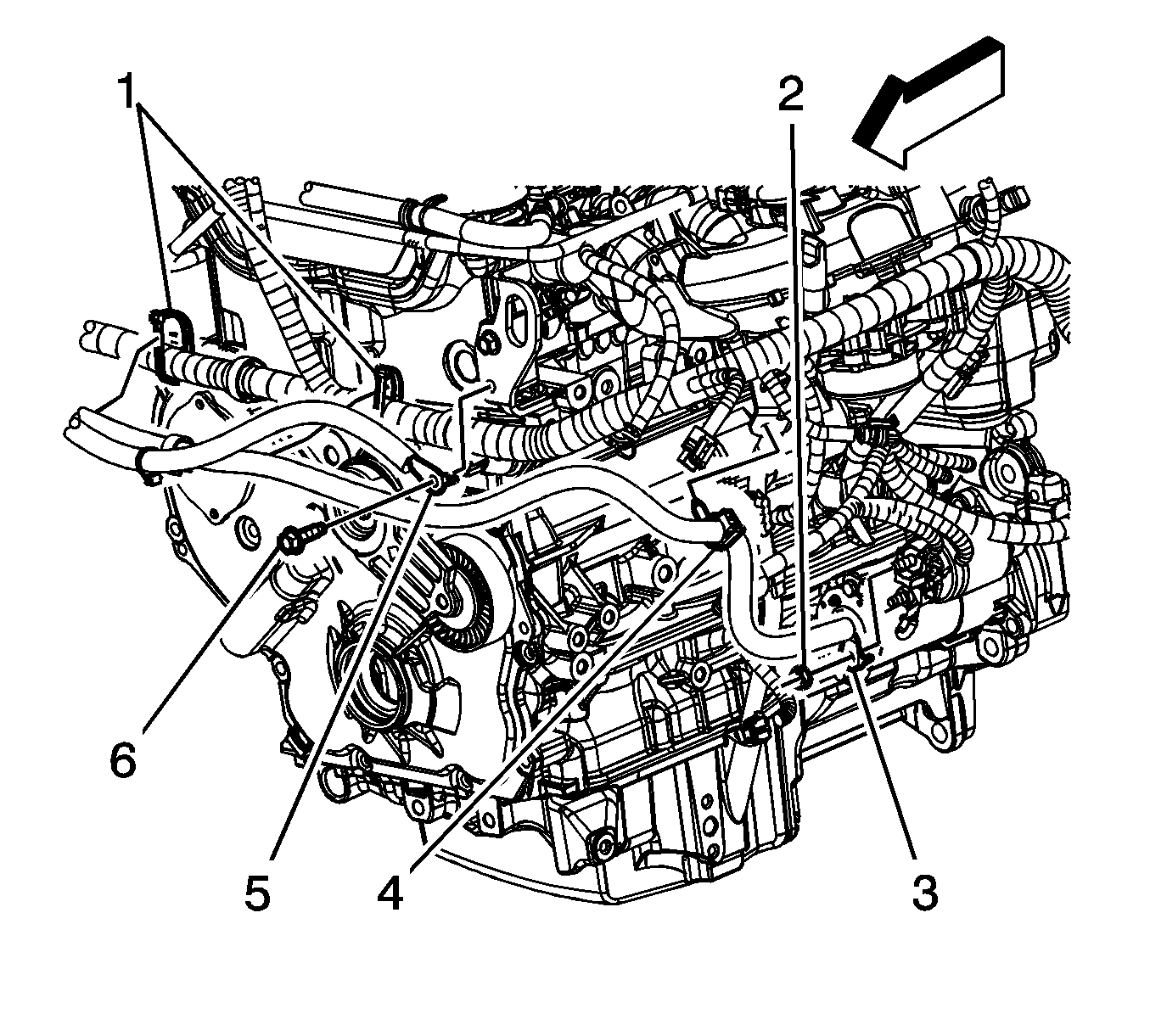 1
2
6
5
4
3