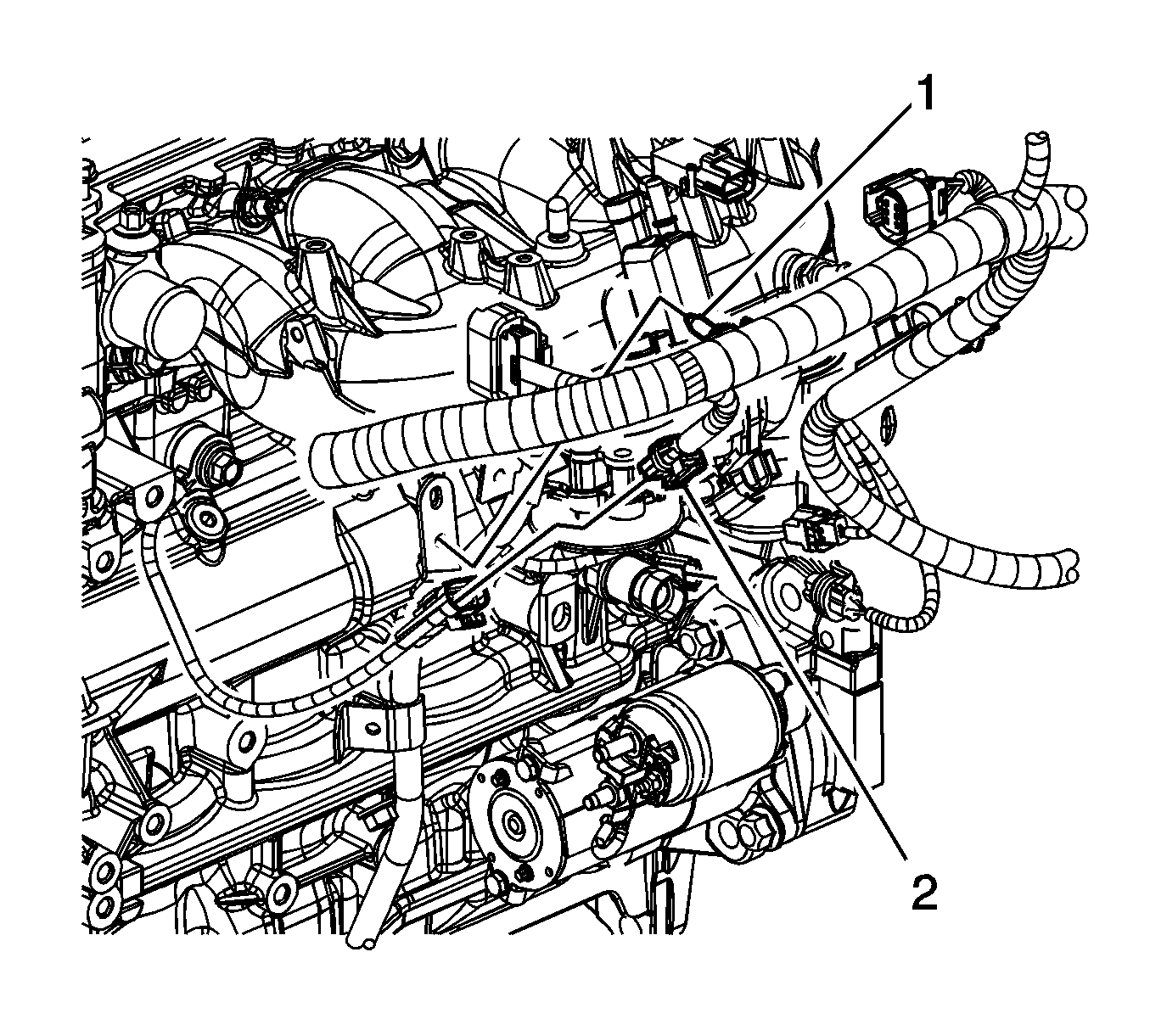 1

2