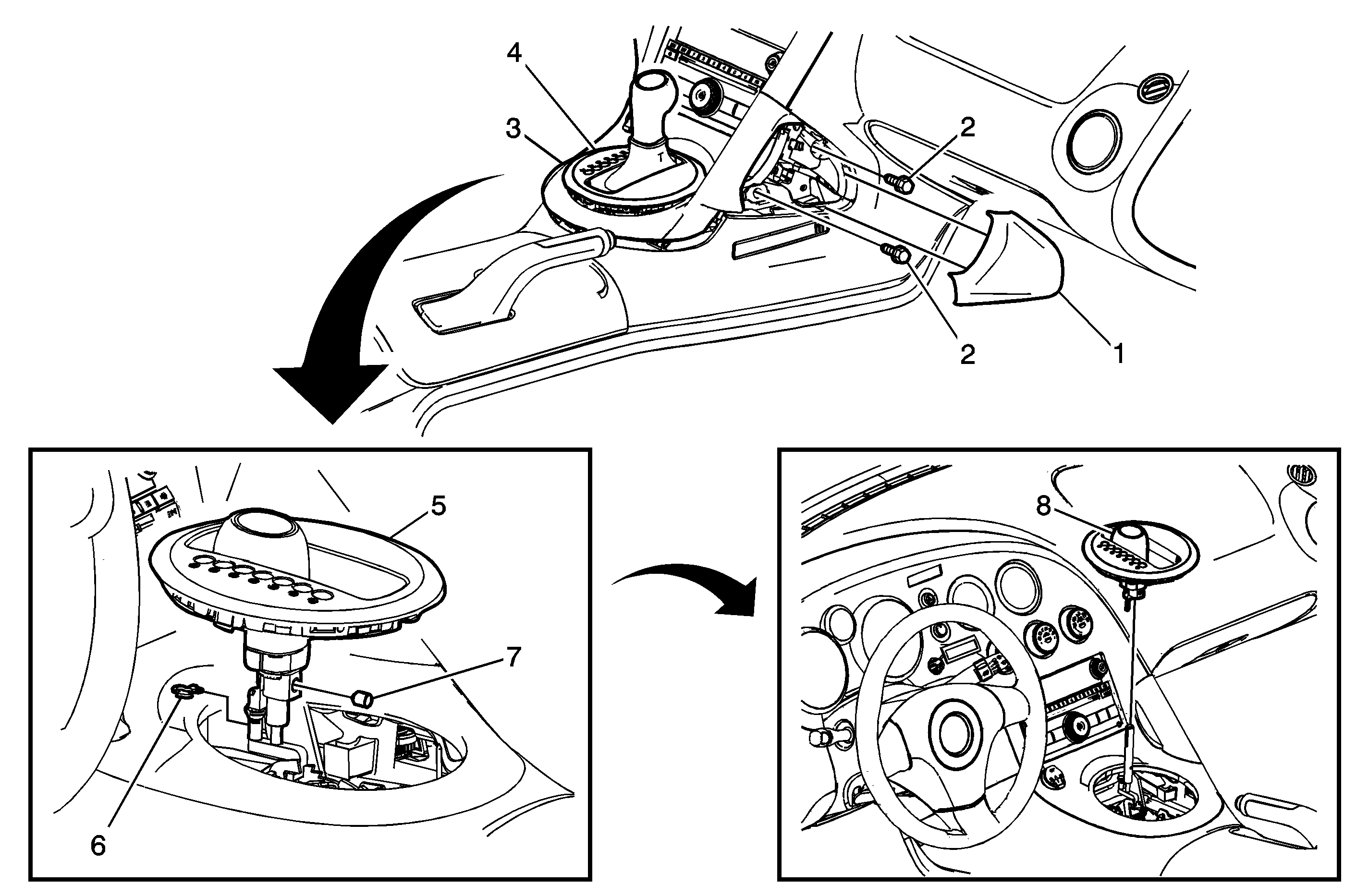 4
3
2
2
1
5
7
6
8