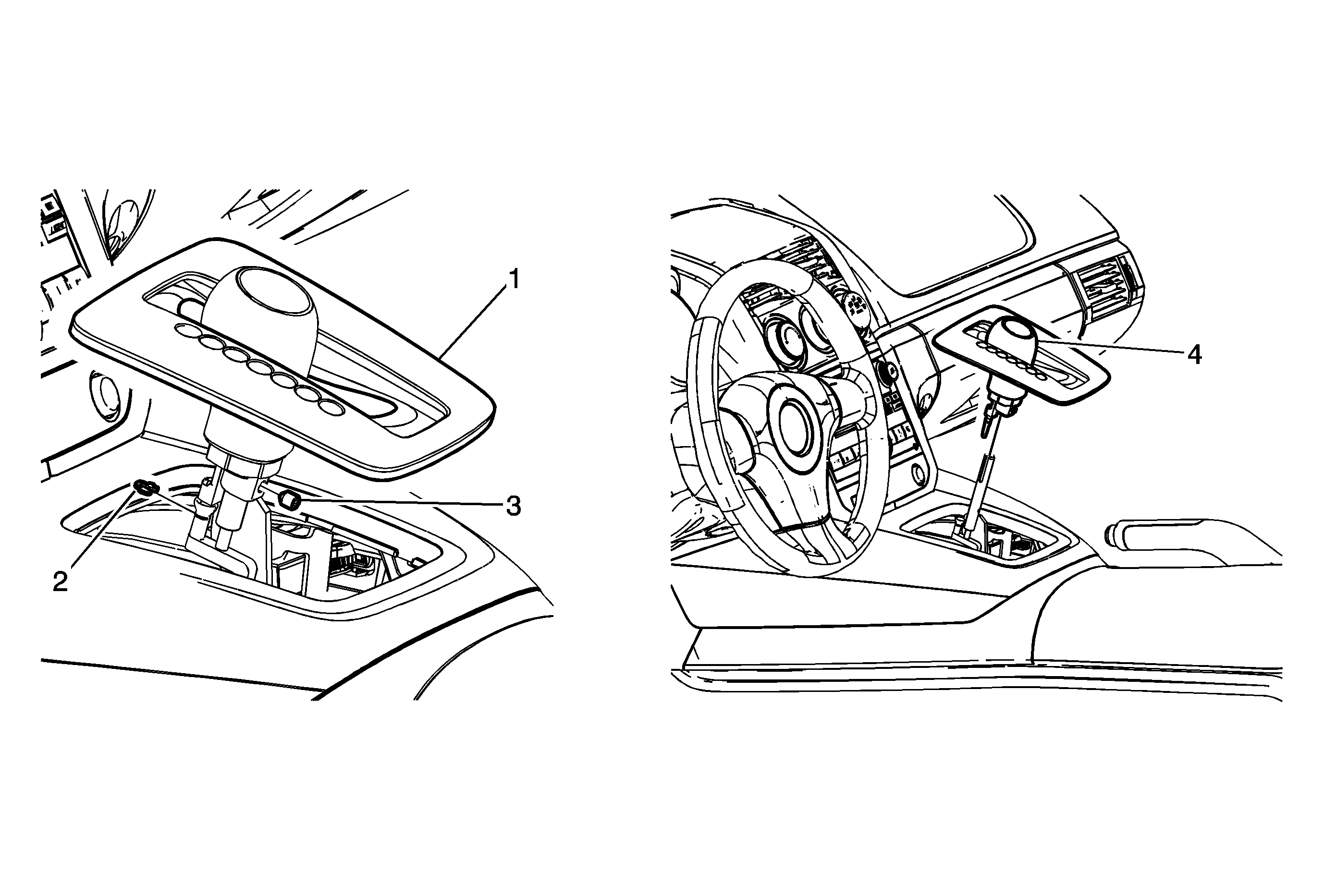 1
3
2
4