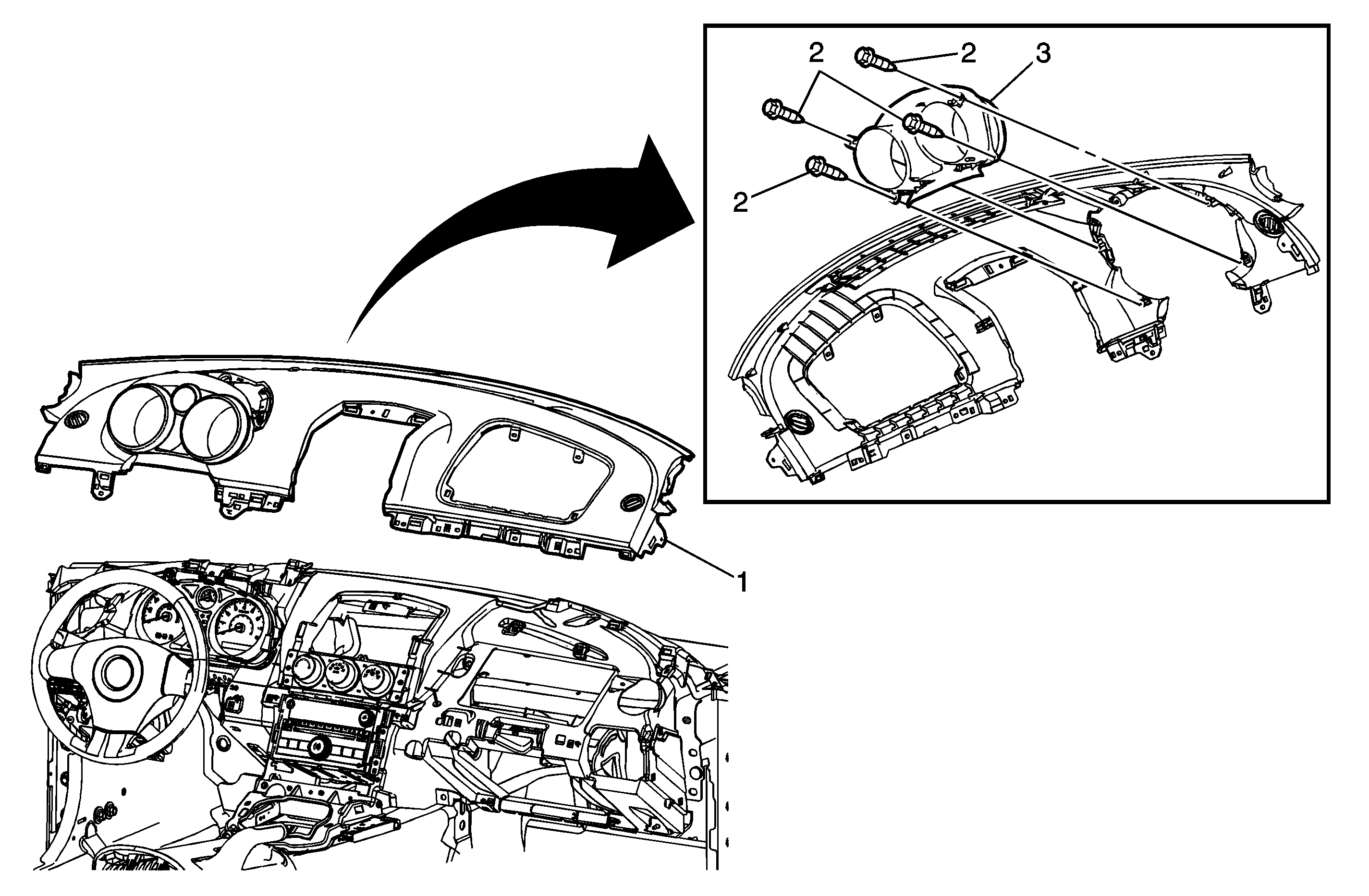 2
2
3
2
1