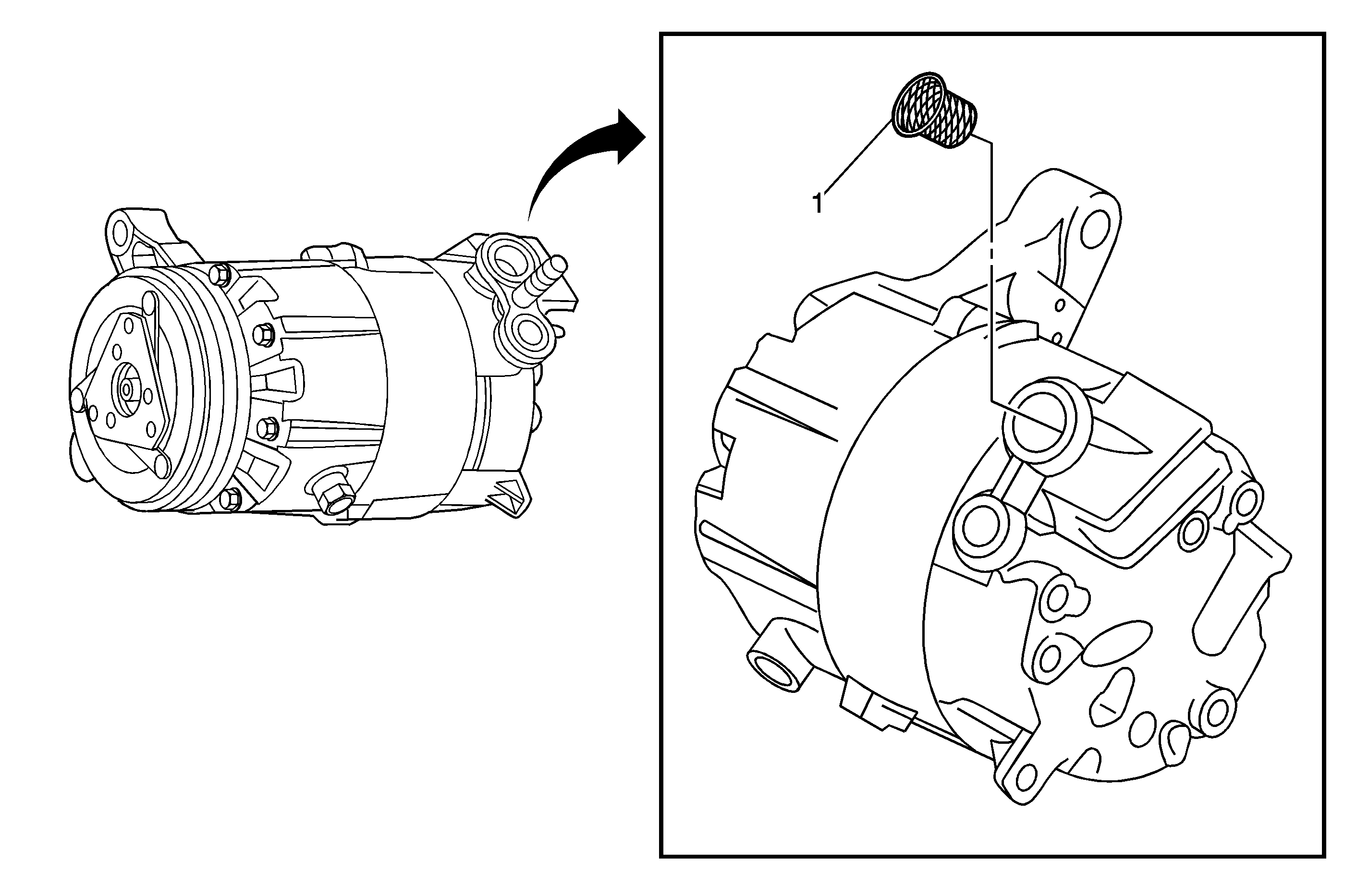 1