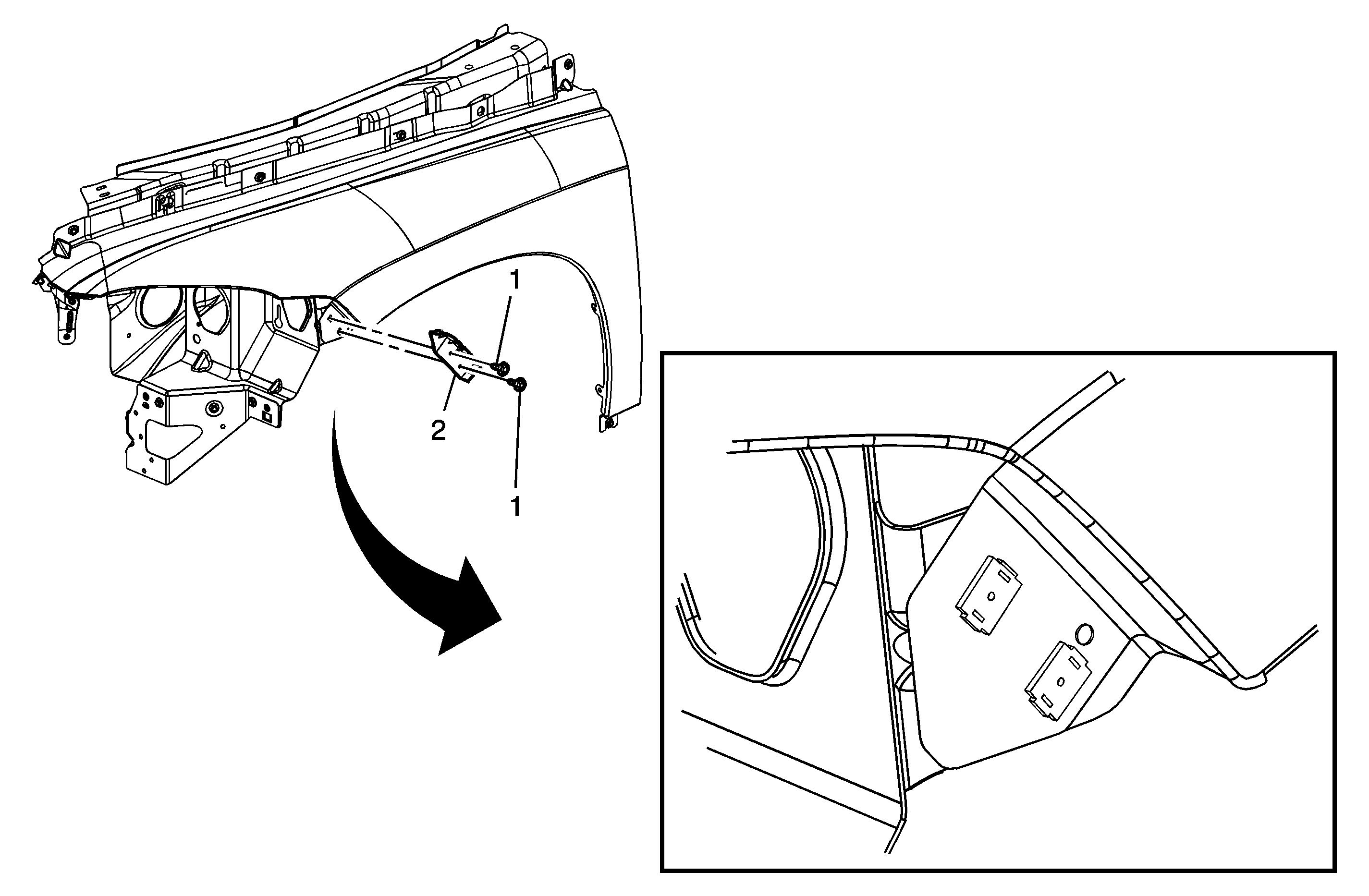 1
2
1