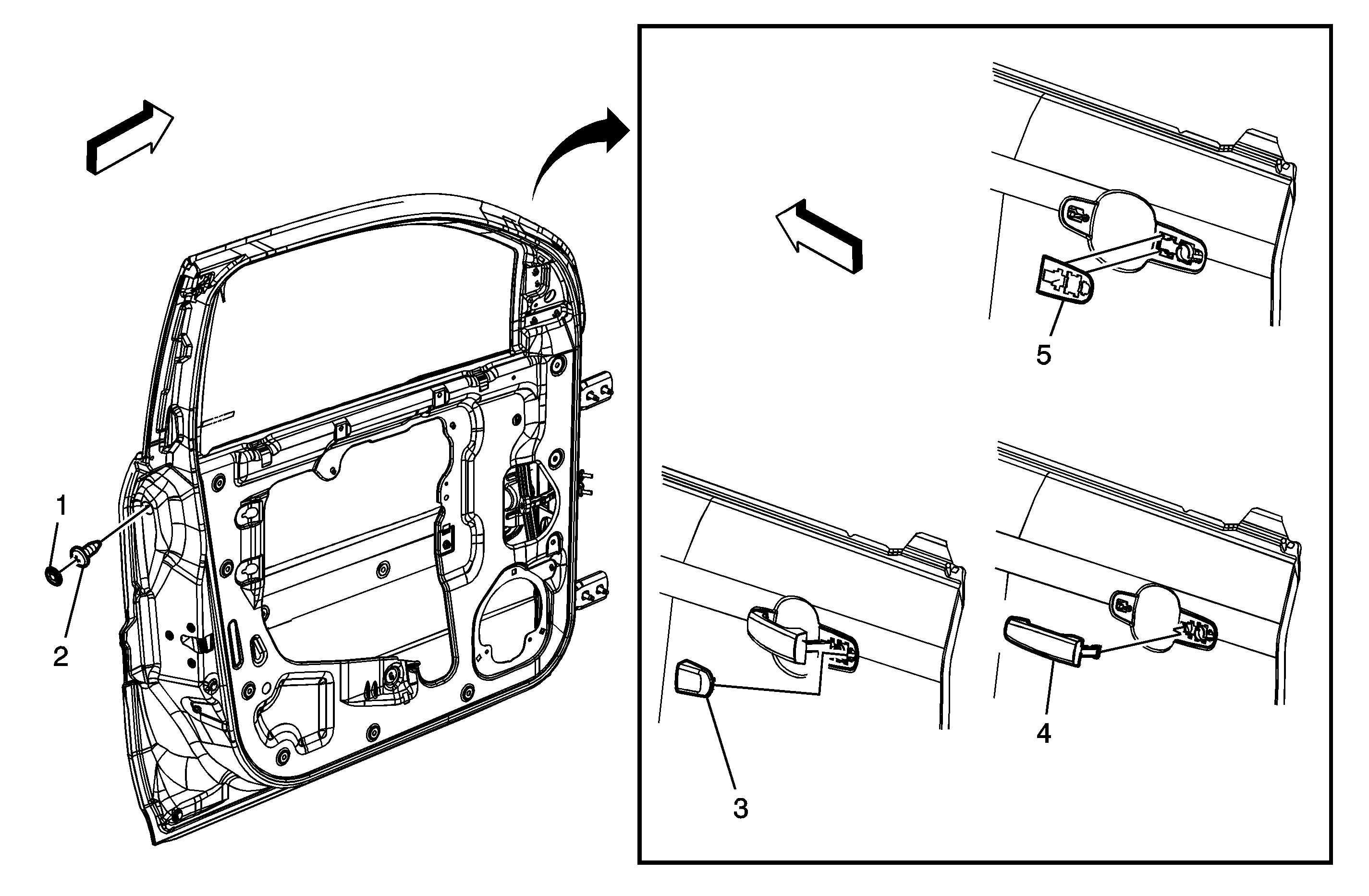 1
2
5
3
4