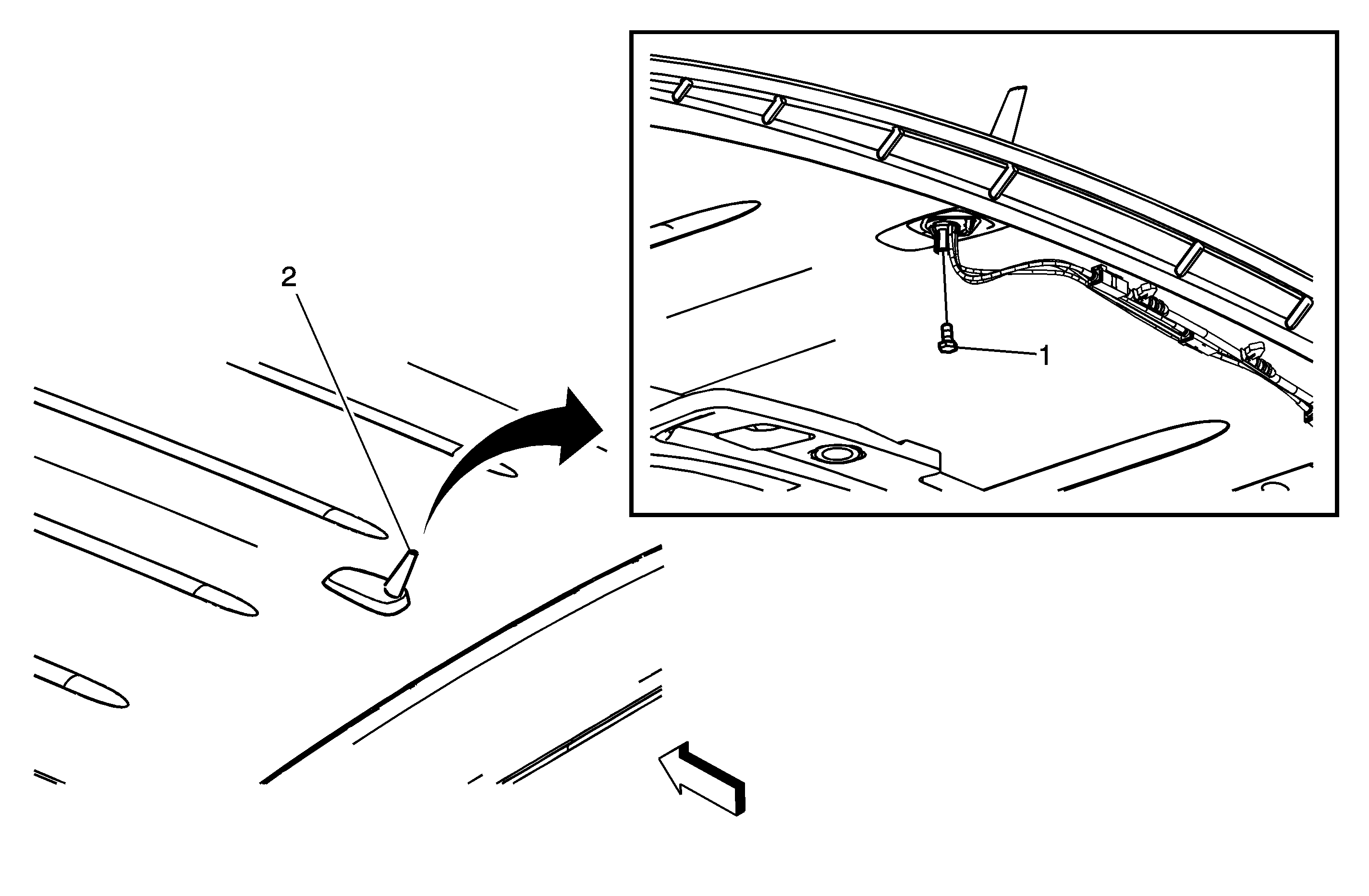 2

1