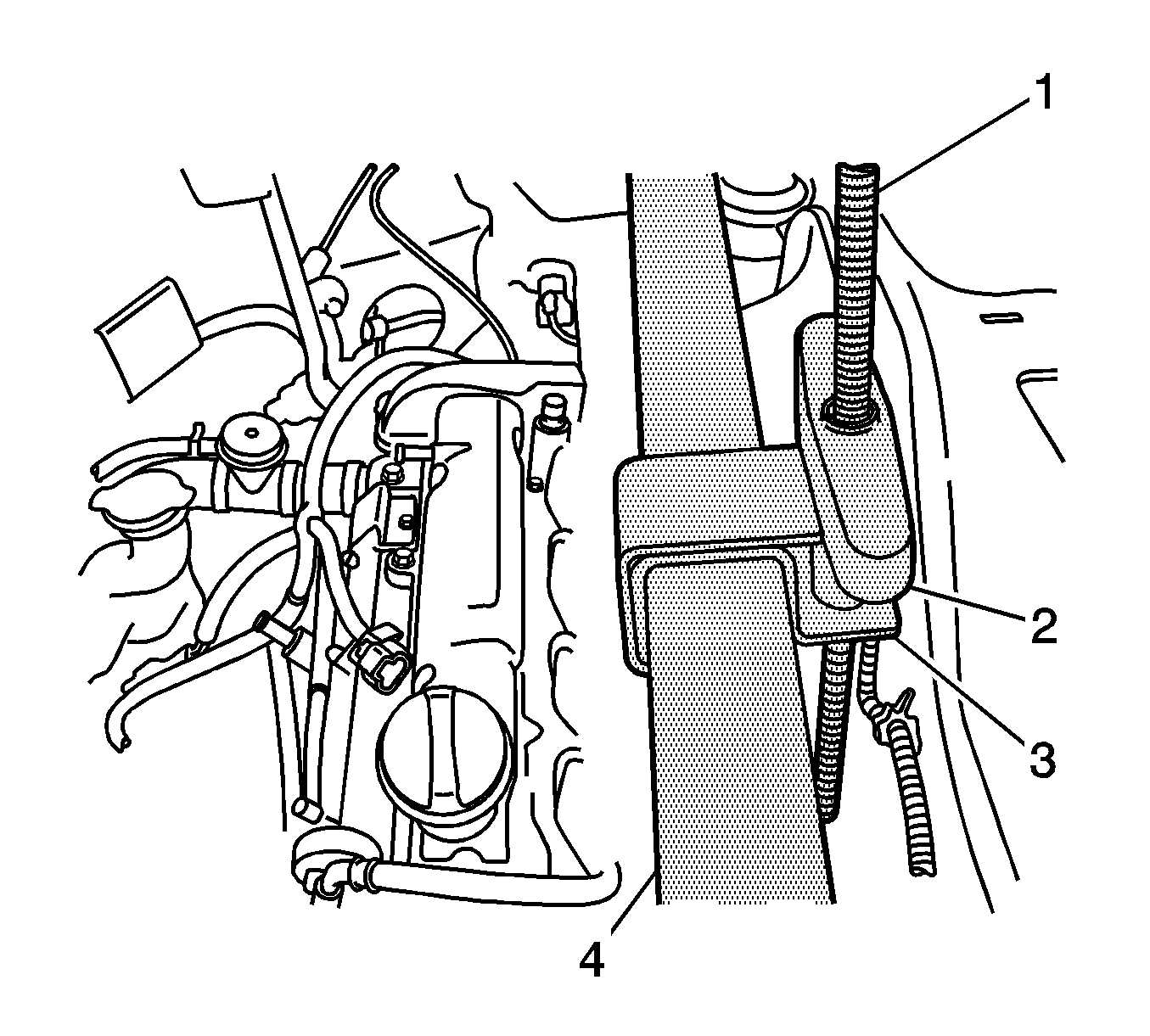 1
2
3
4