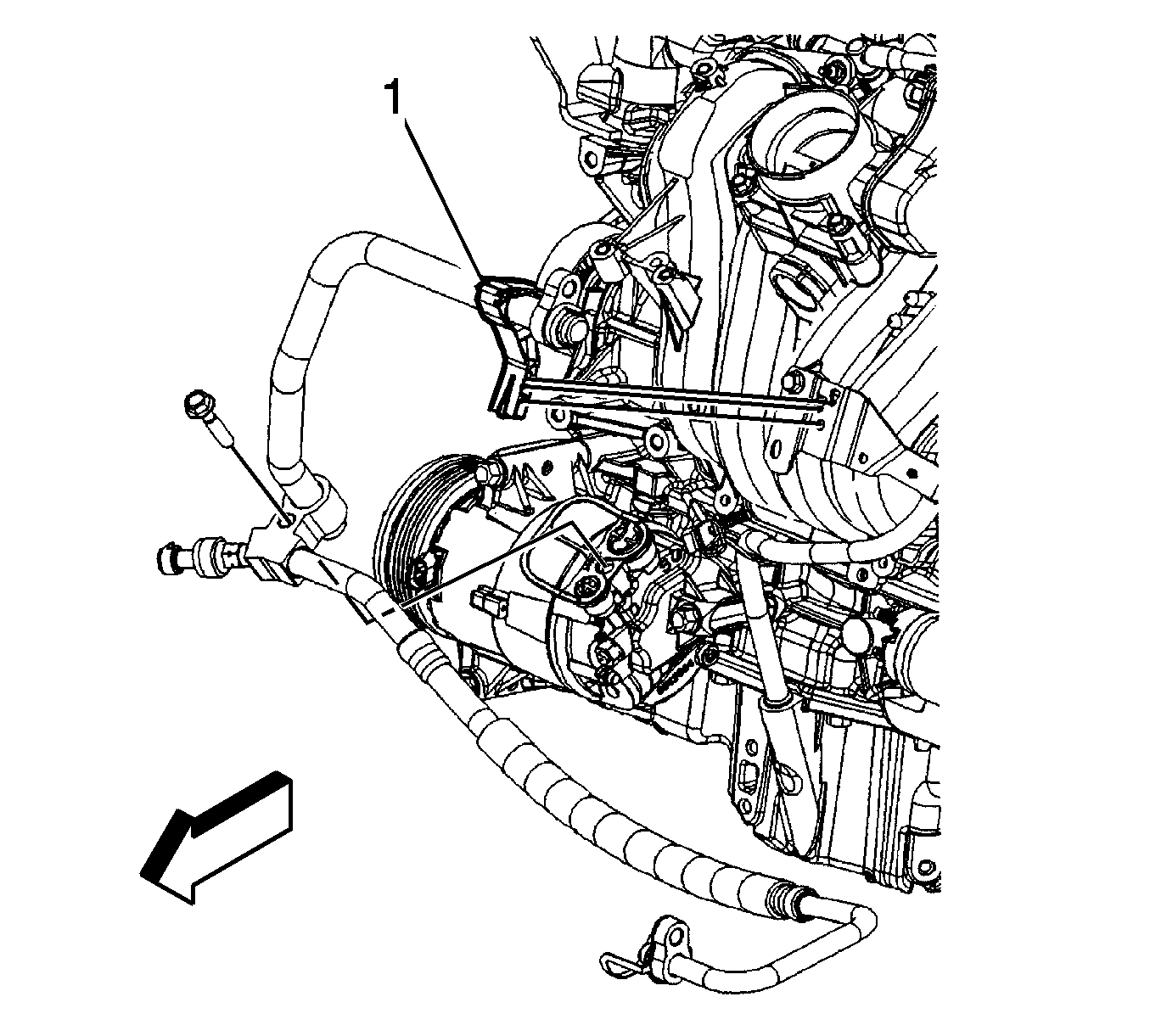 1