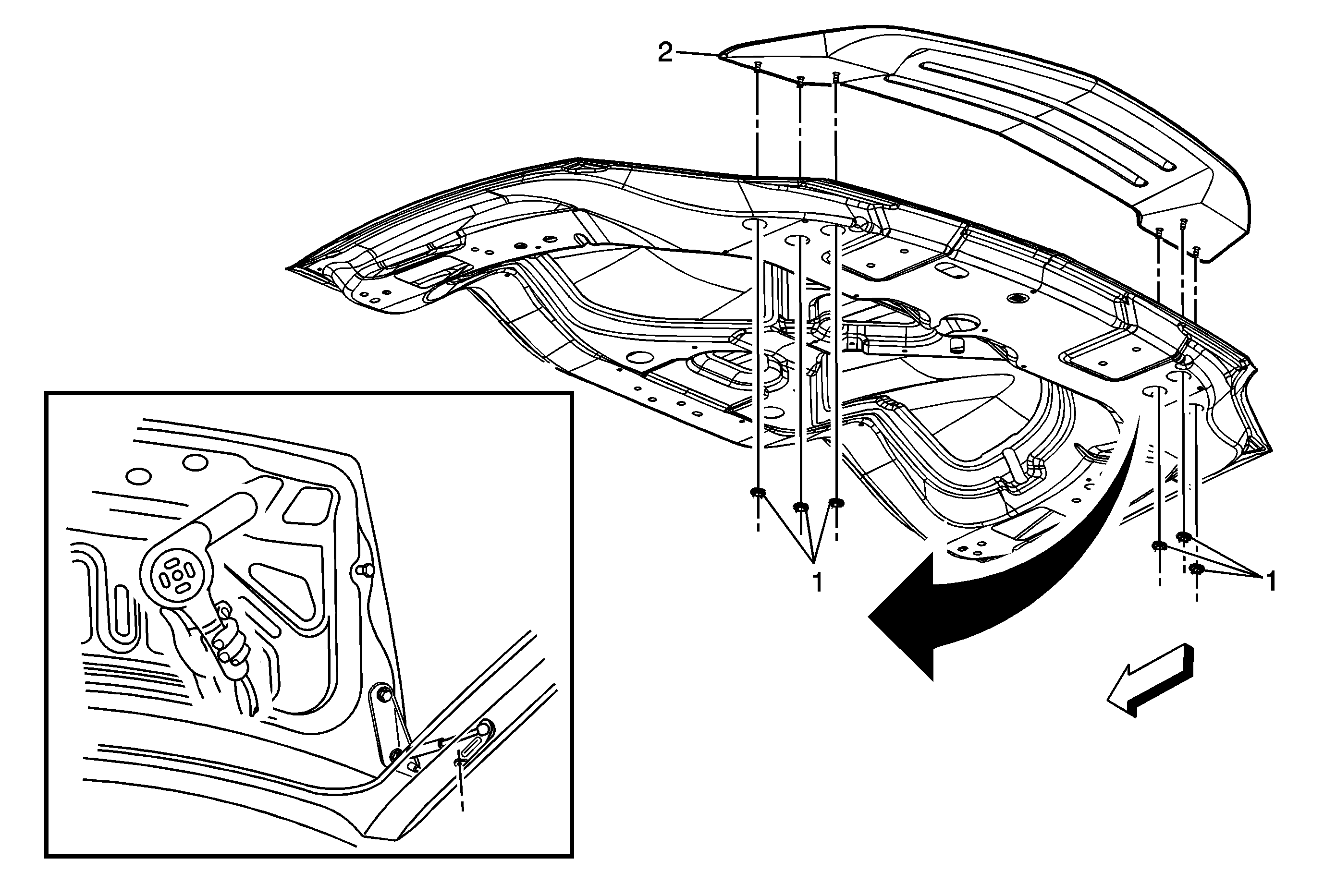 2

1

1