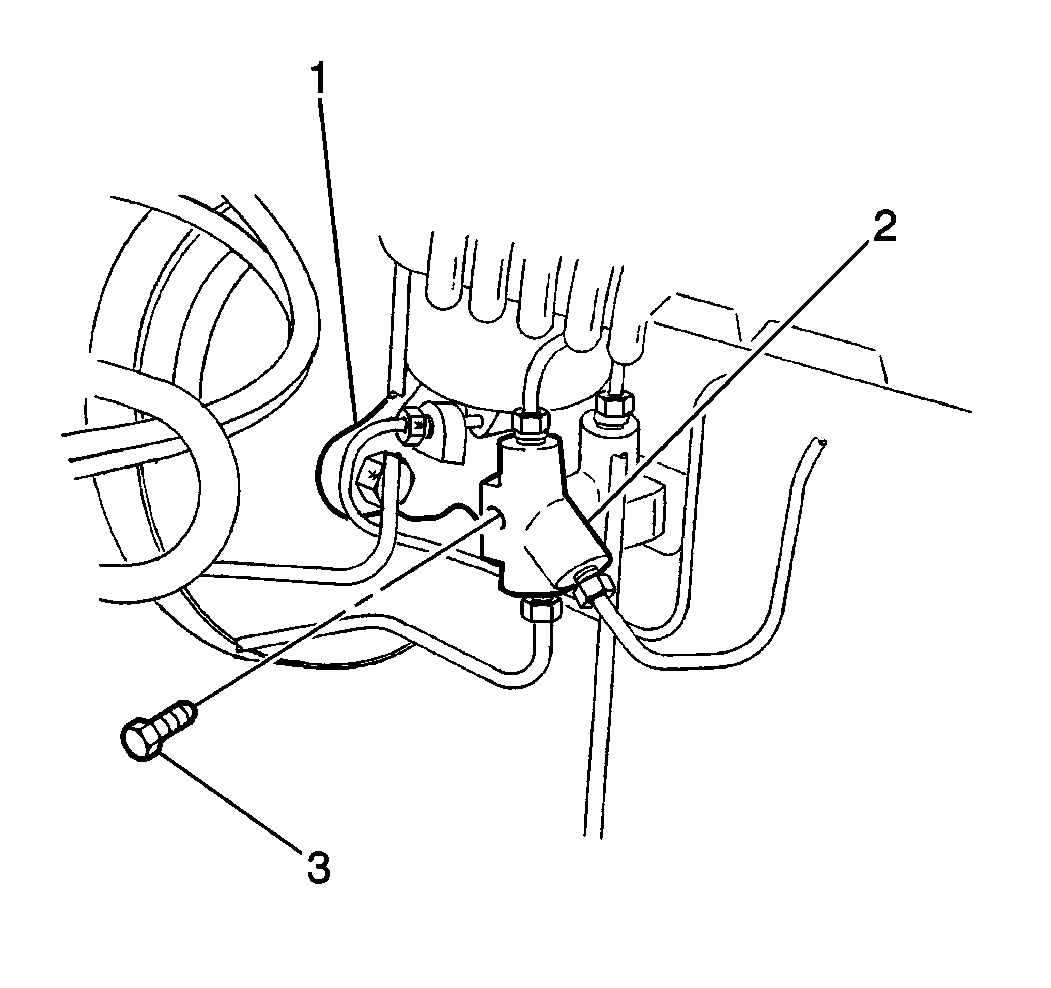 1
2
3