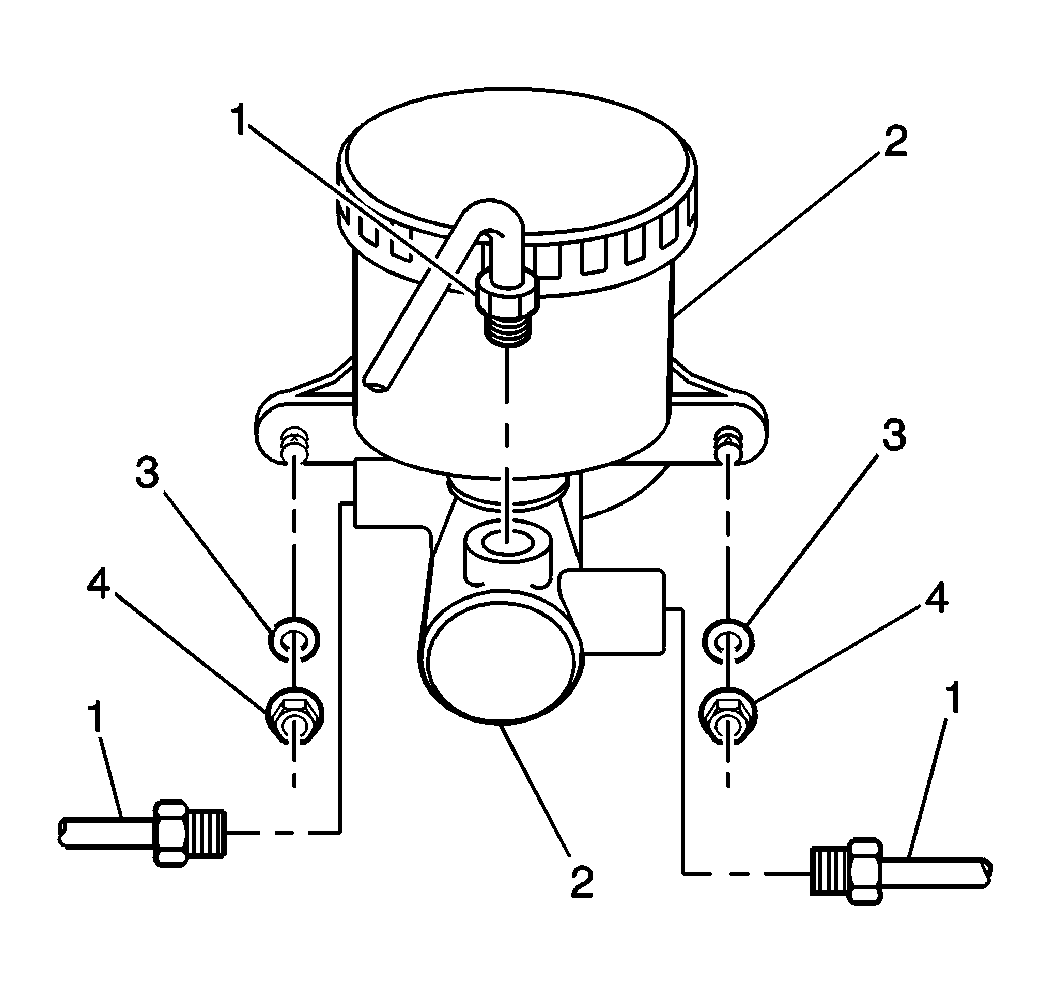 1
2
3
3
4
4
1
1
2