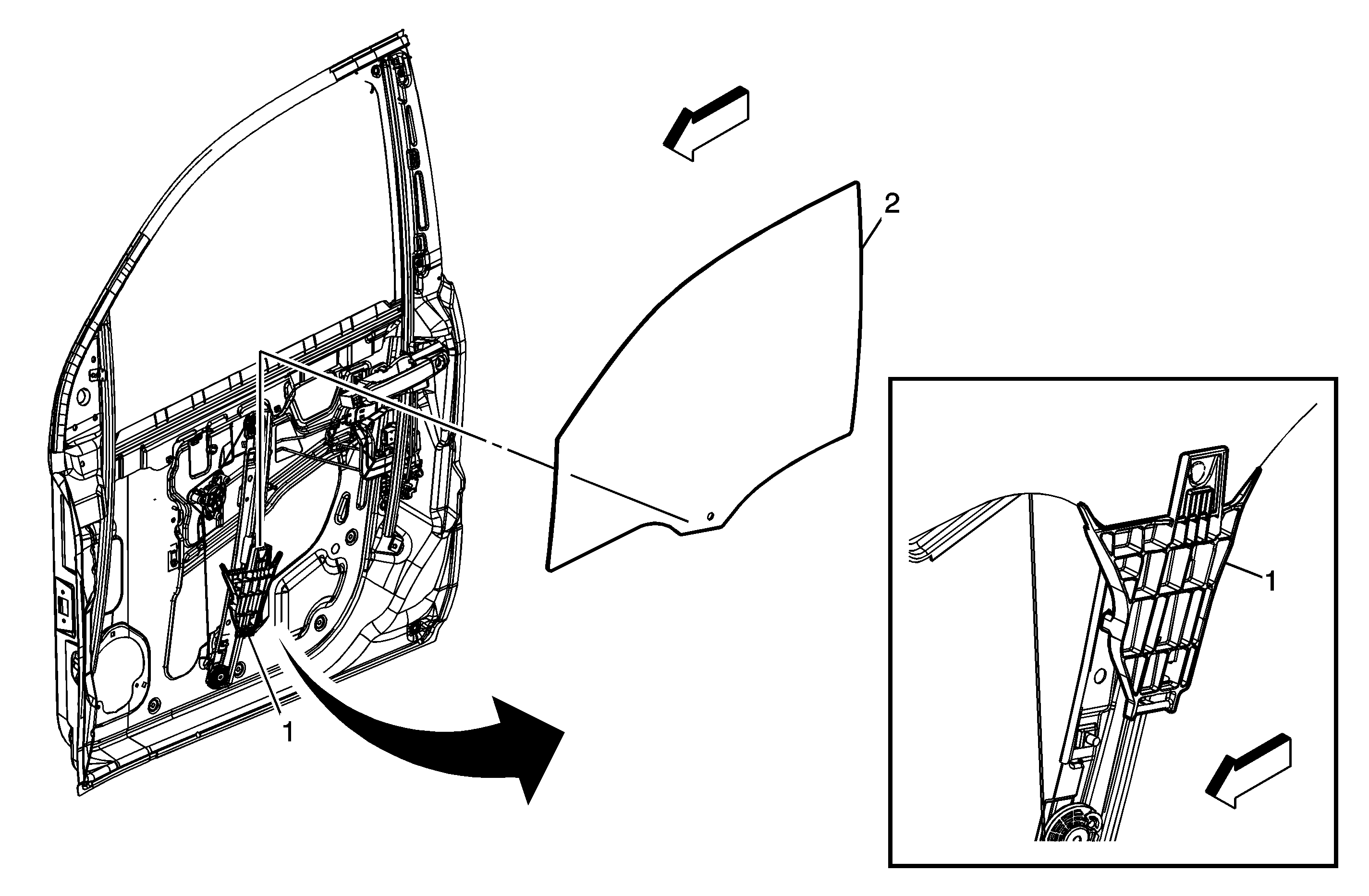 2

1

1