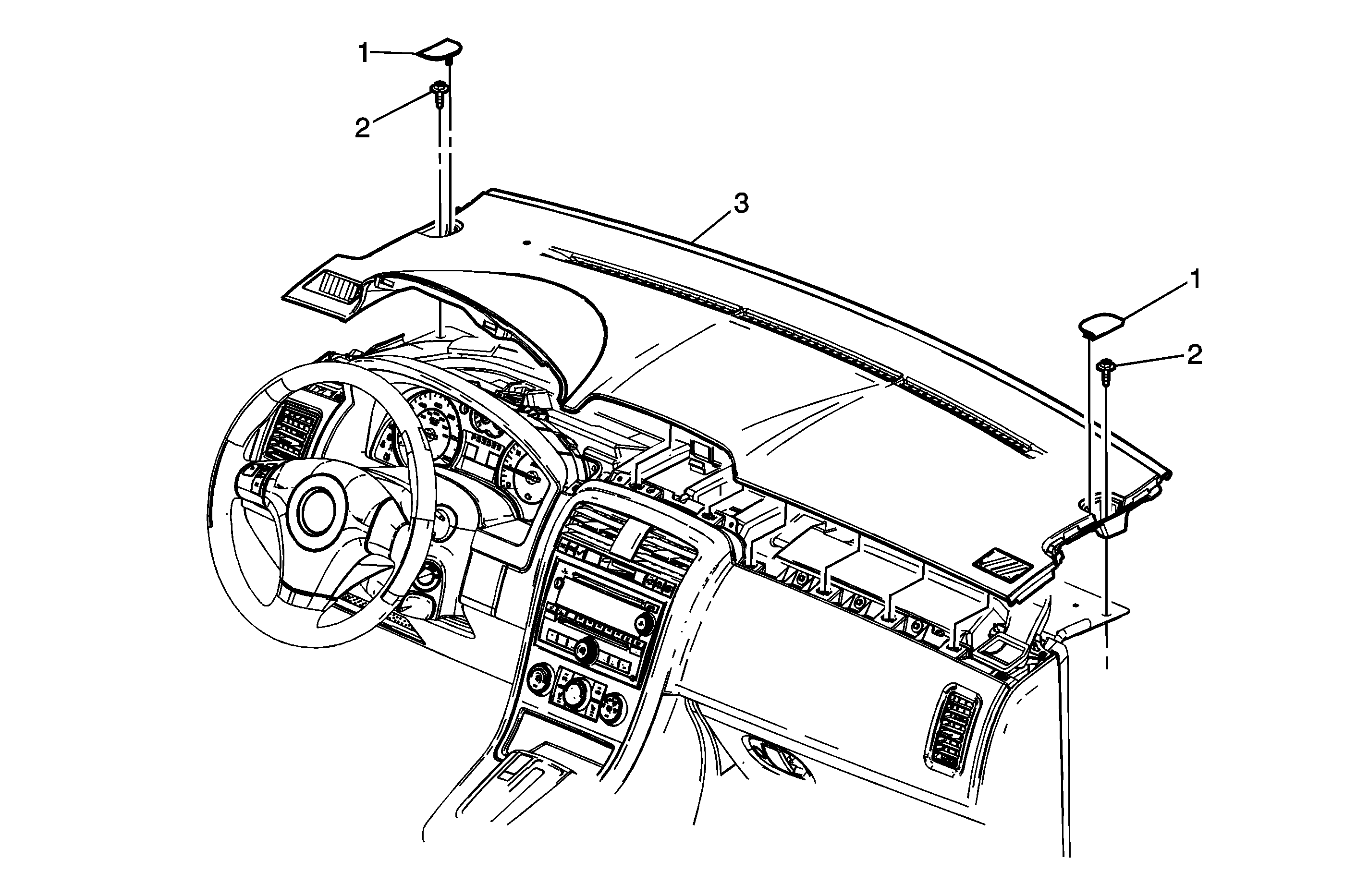 1
2
3
1
2