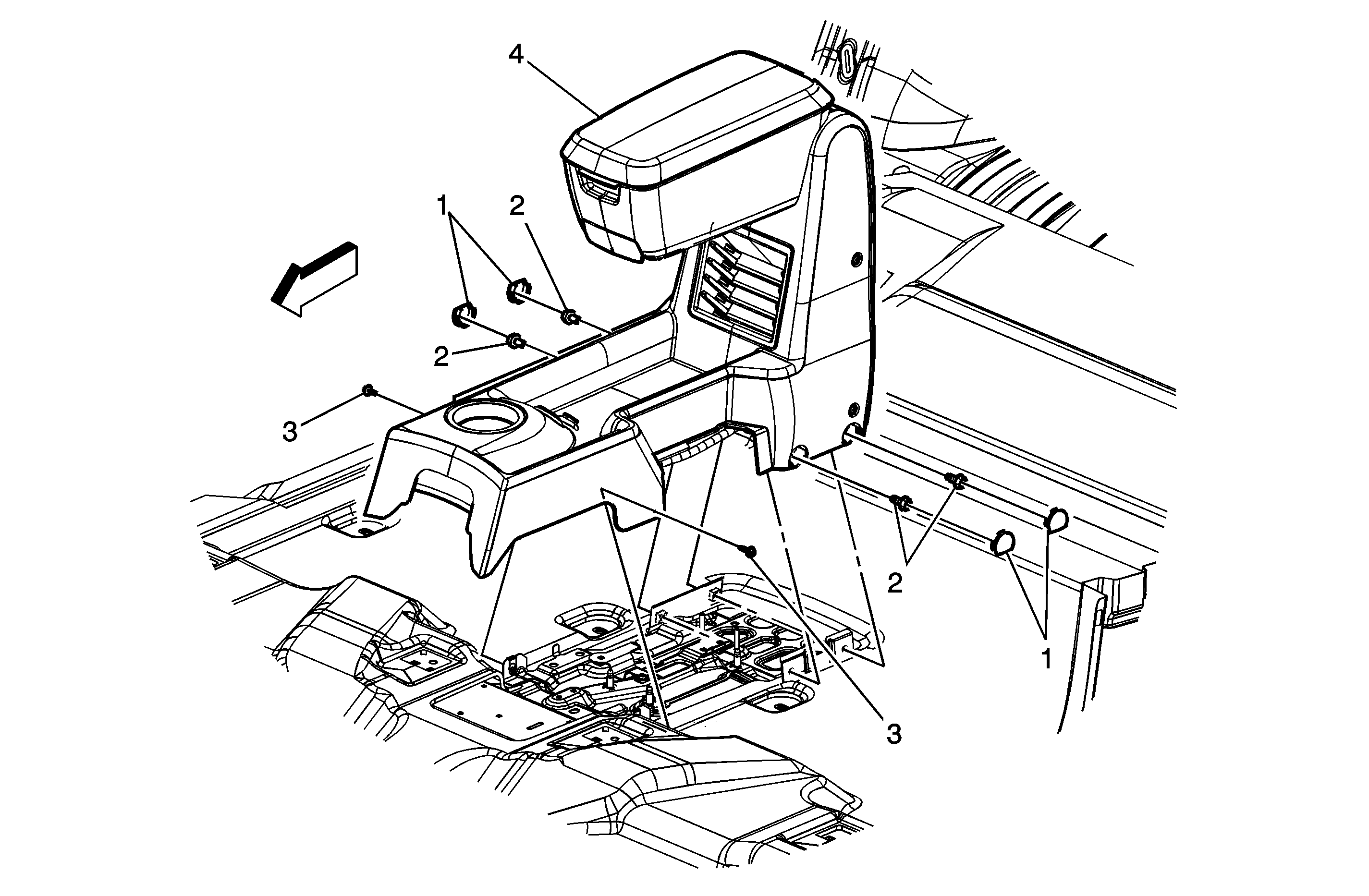 4

1

2

2

3

2

1

3