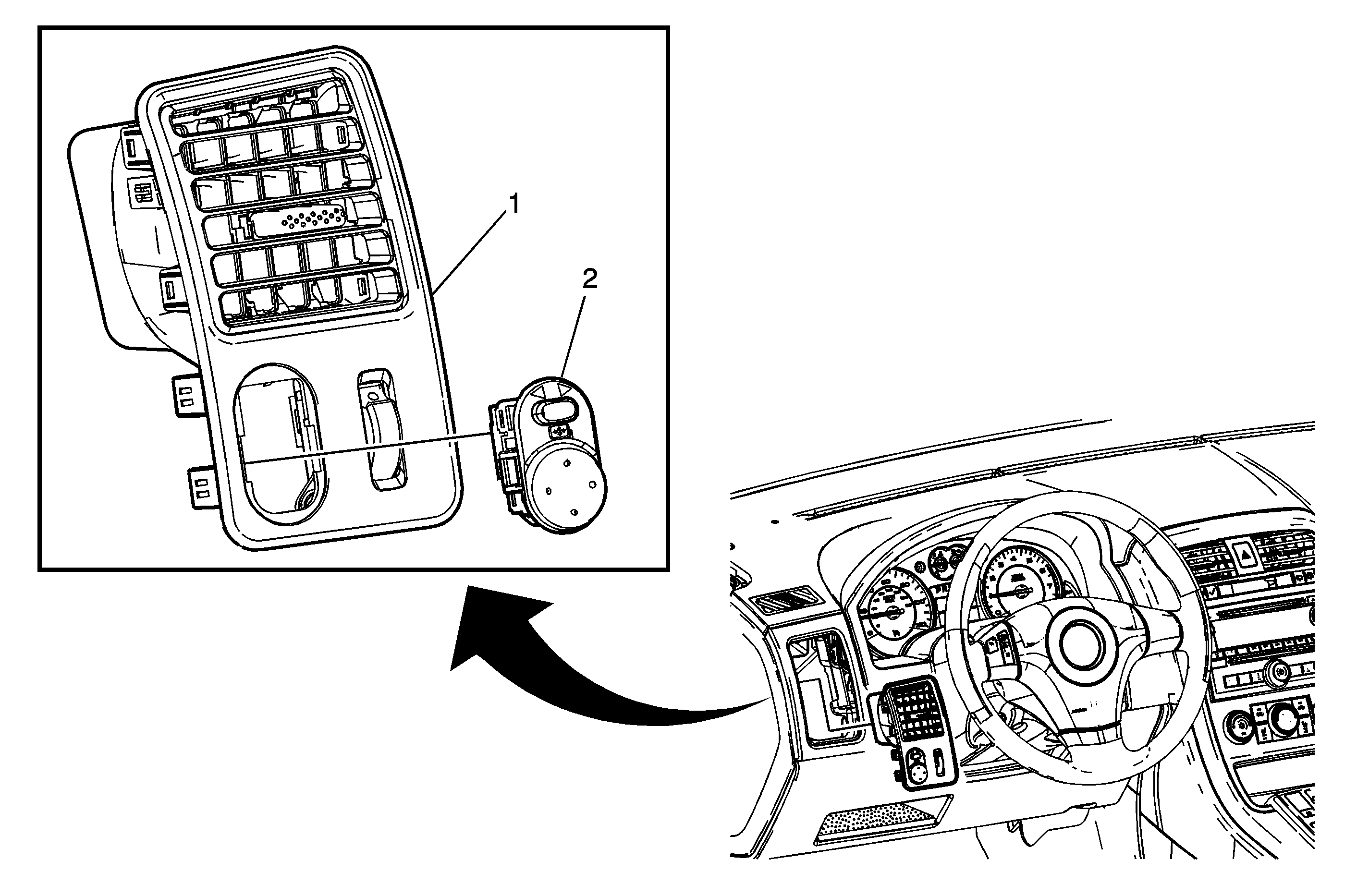 1
2