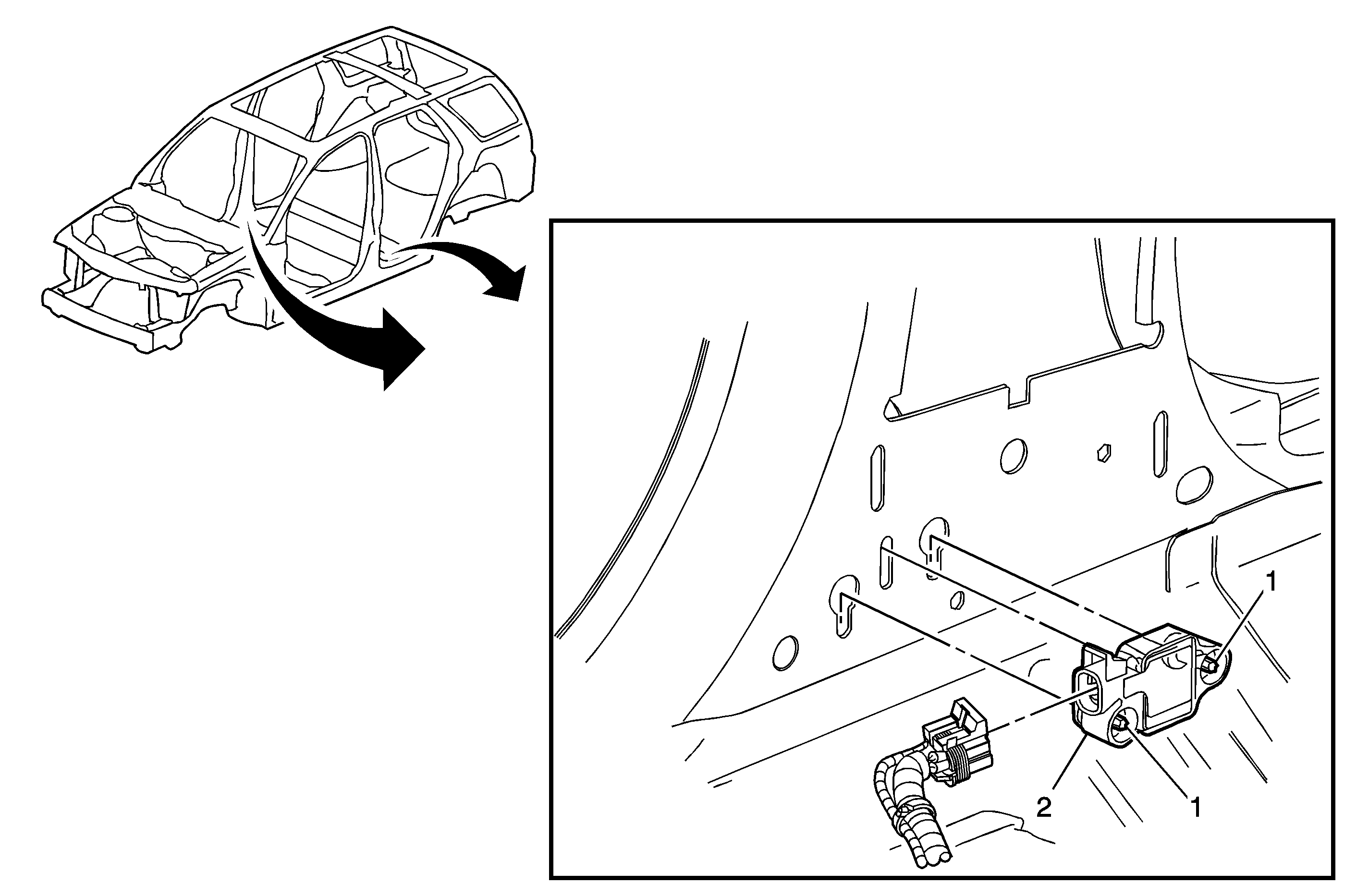 1
2
1