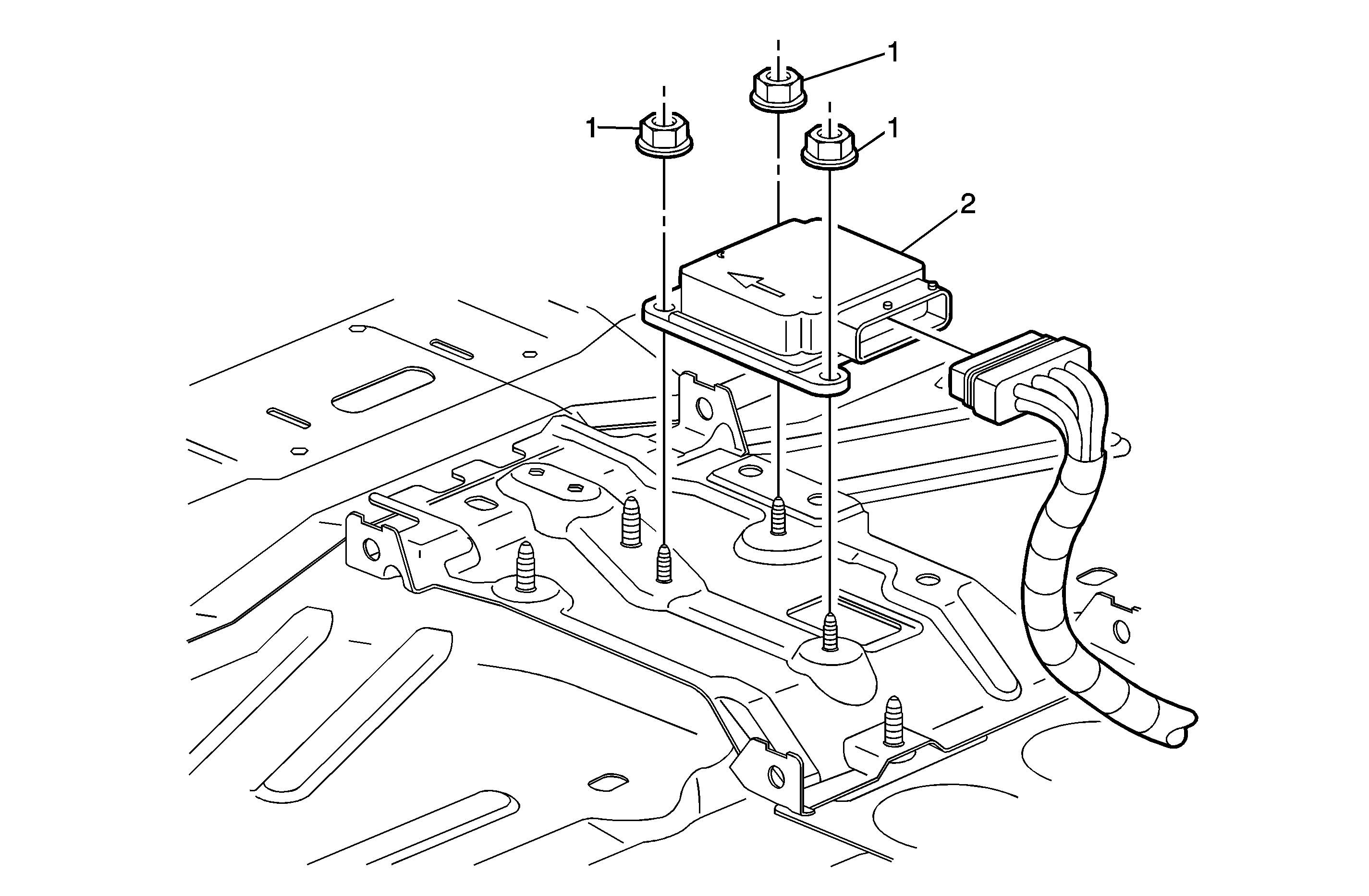 1
1
1
2