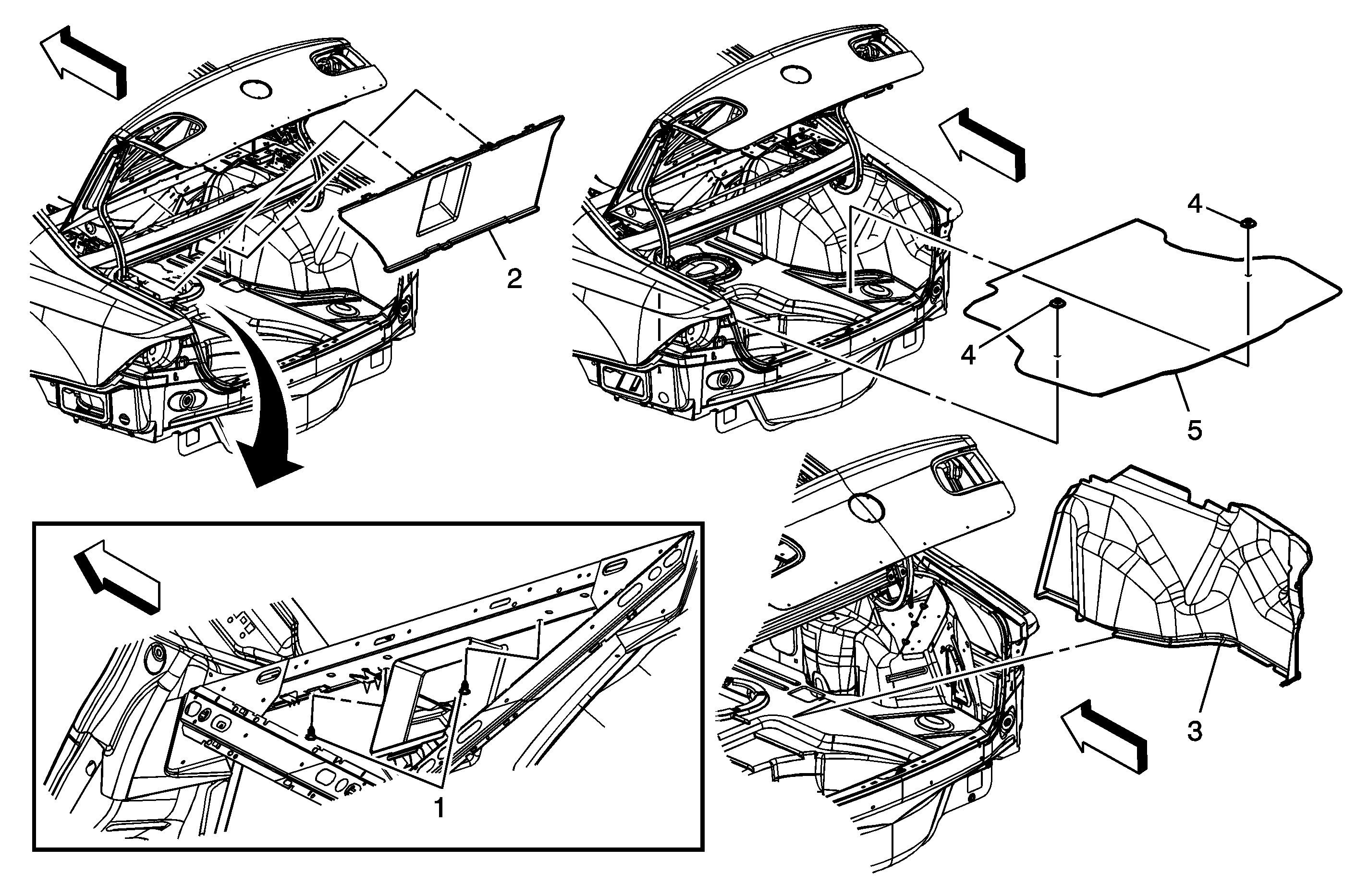 2

4

4

5

1

3