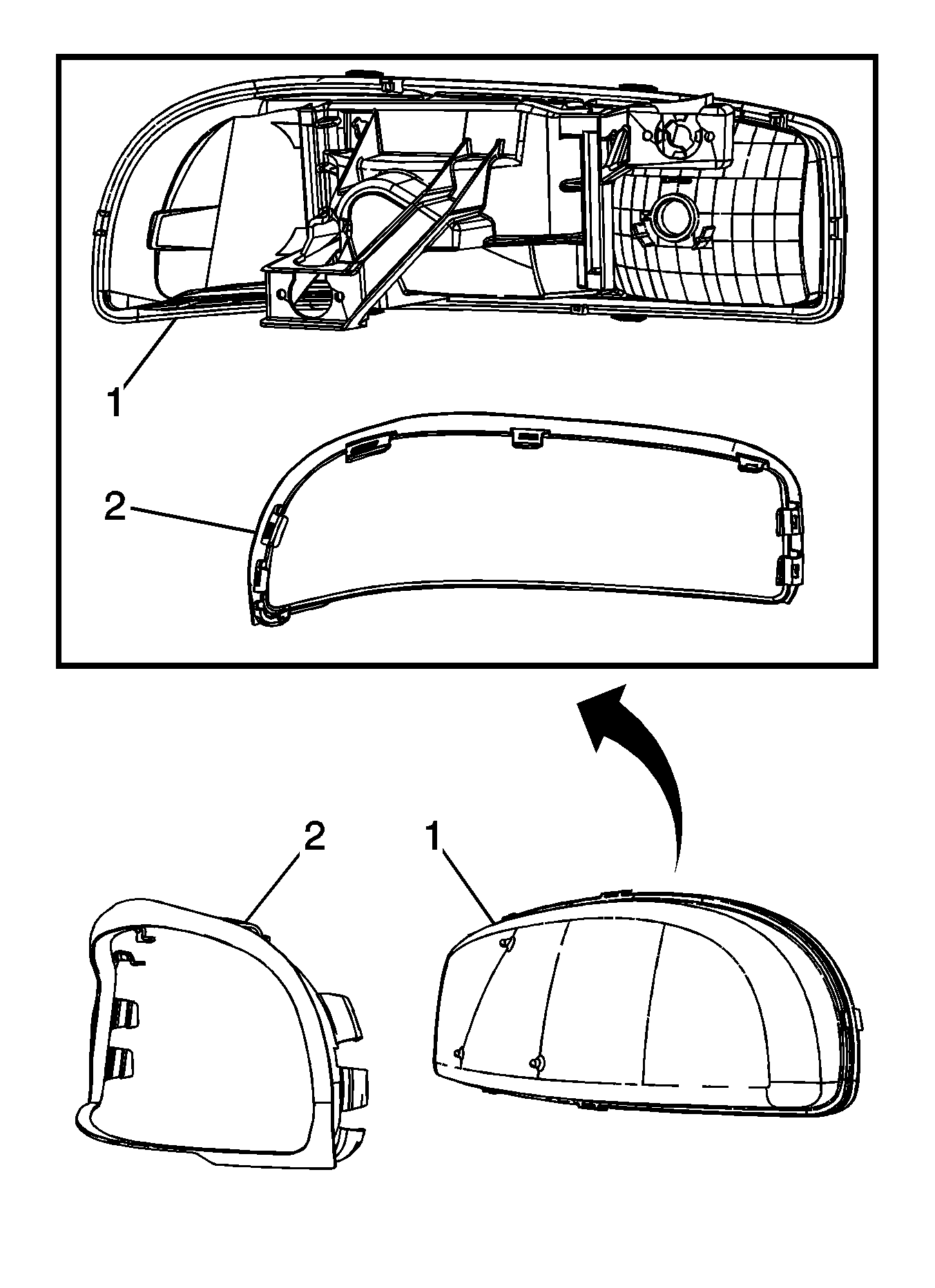 1
2
2
1