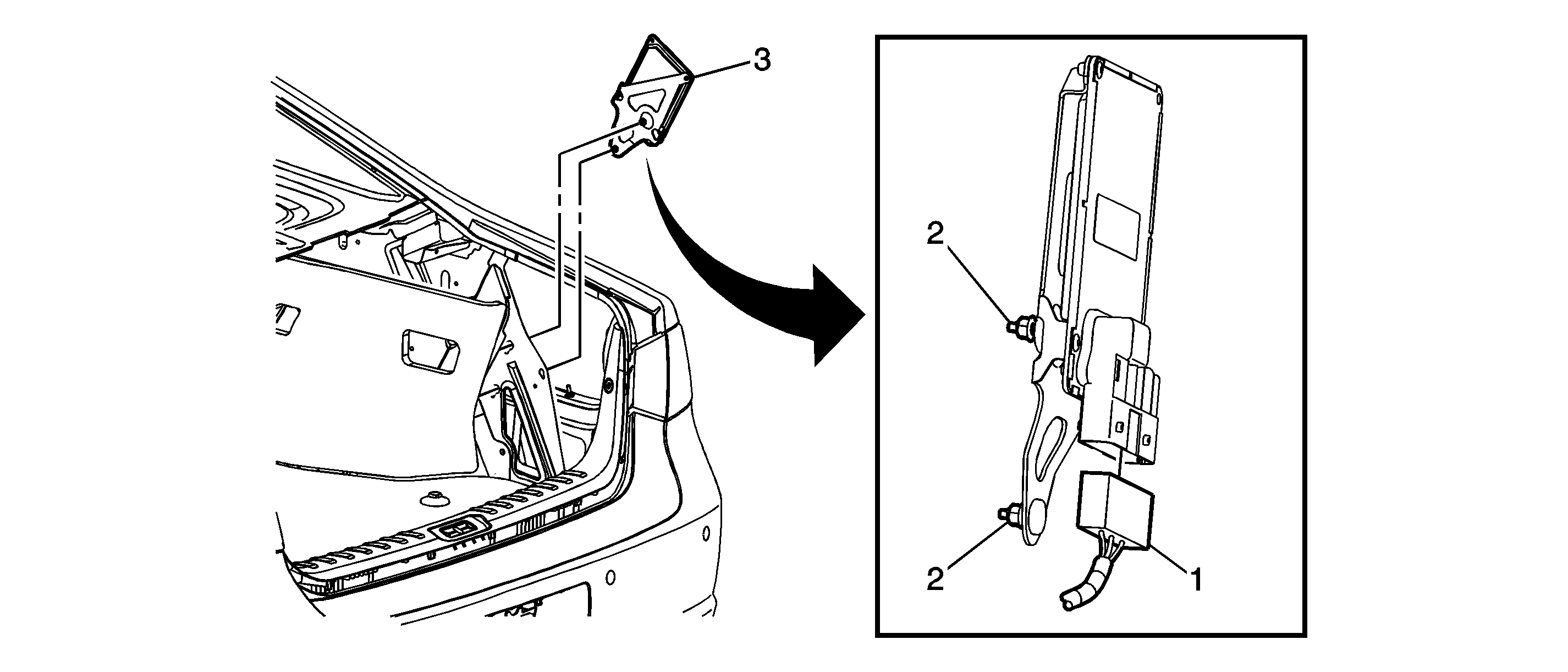 3
2
2
1