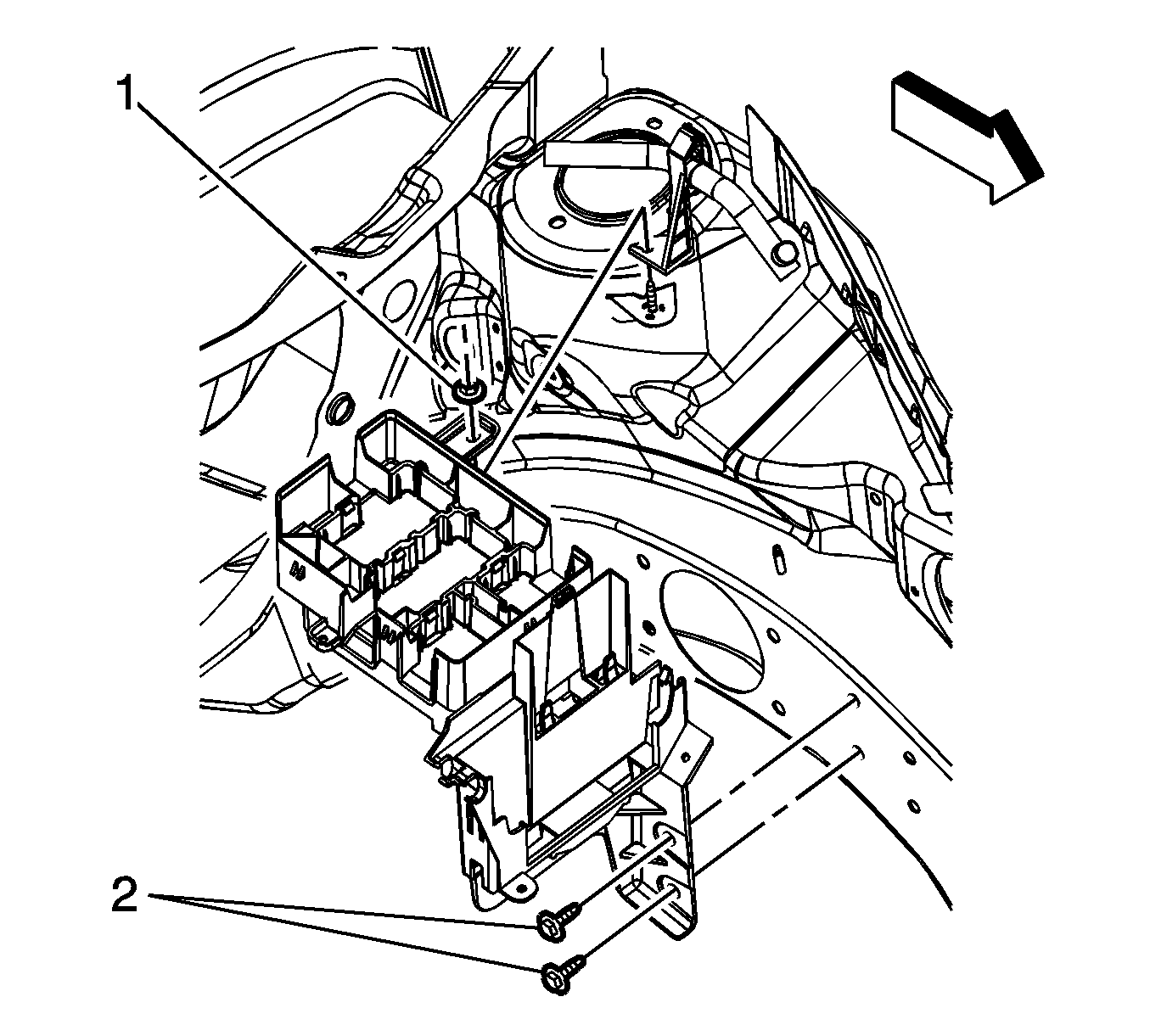 1
2