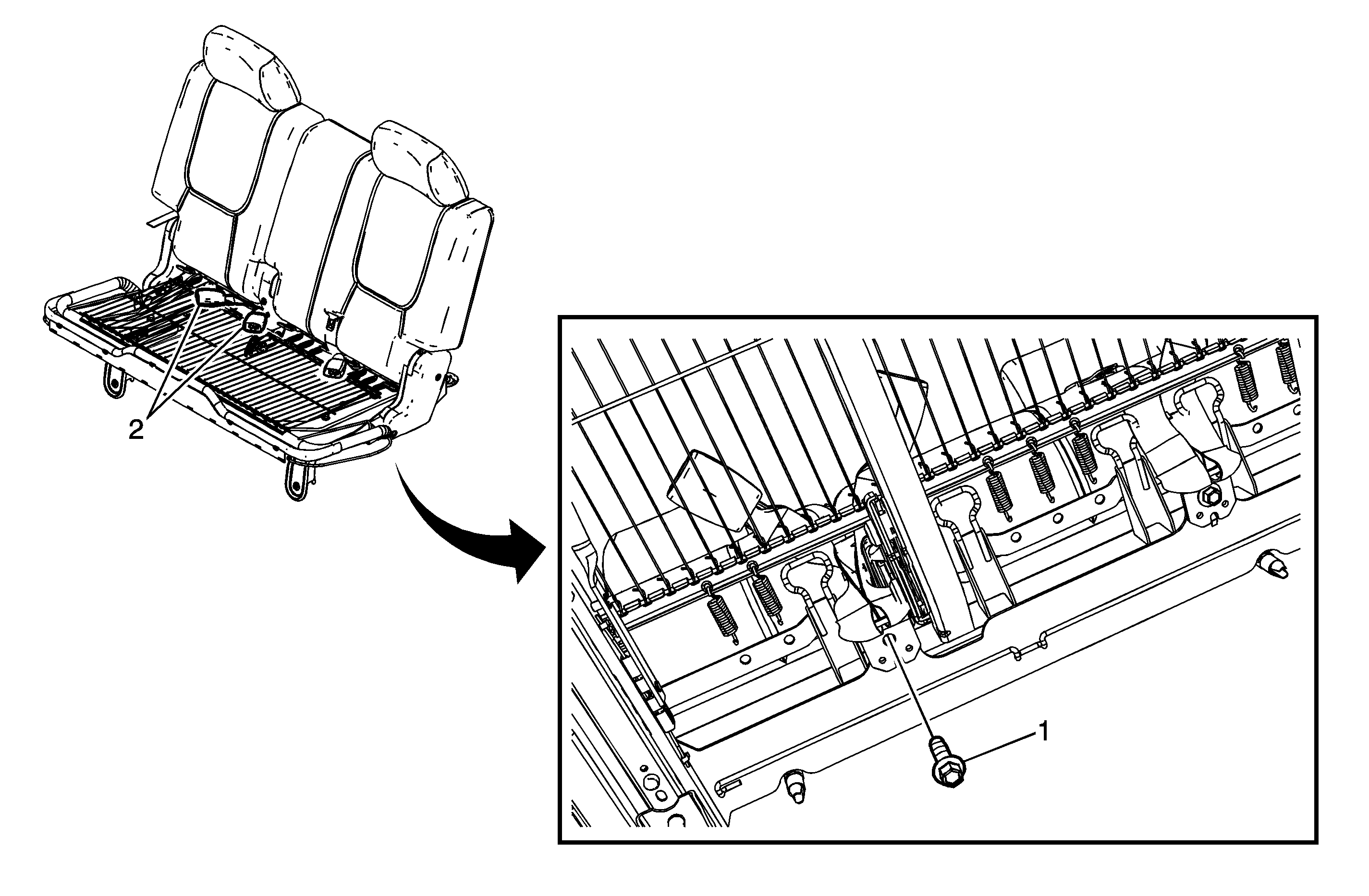 2

1