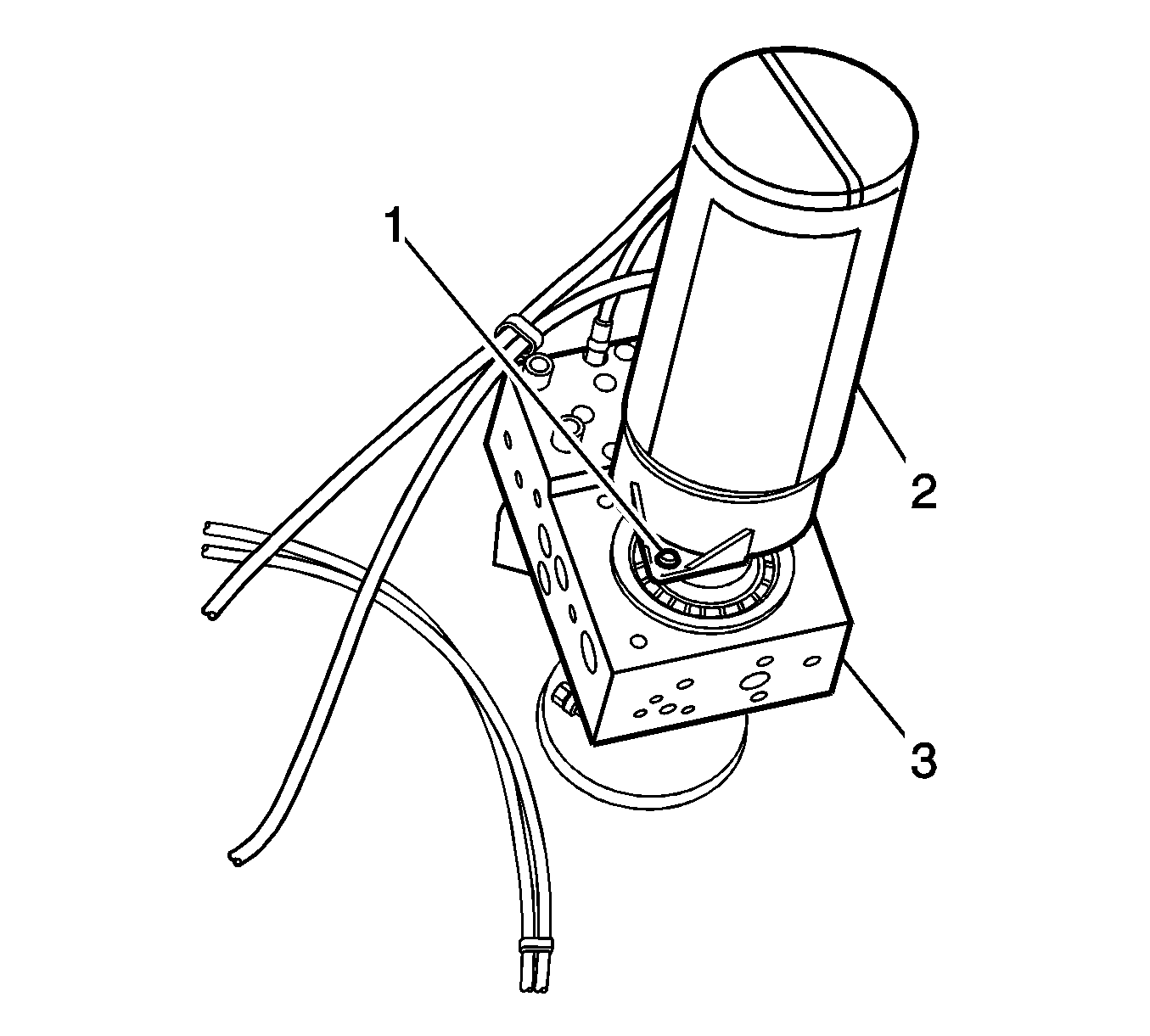 1
2
3