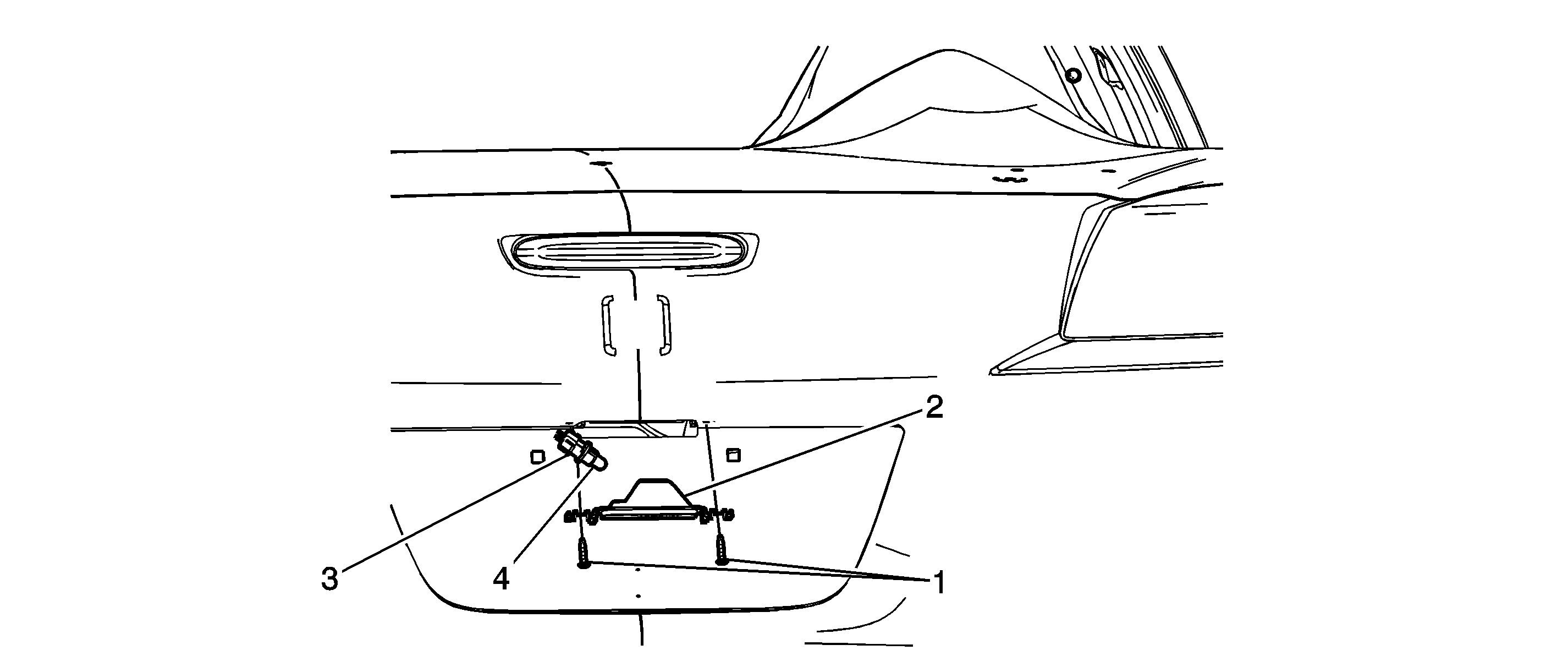 2
3
4
1