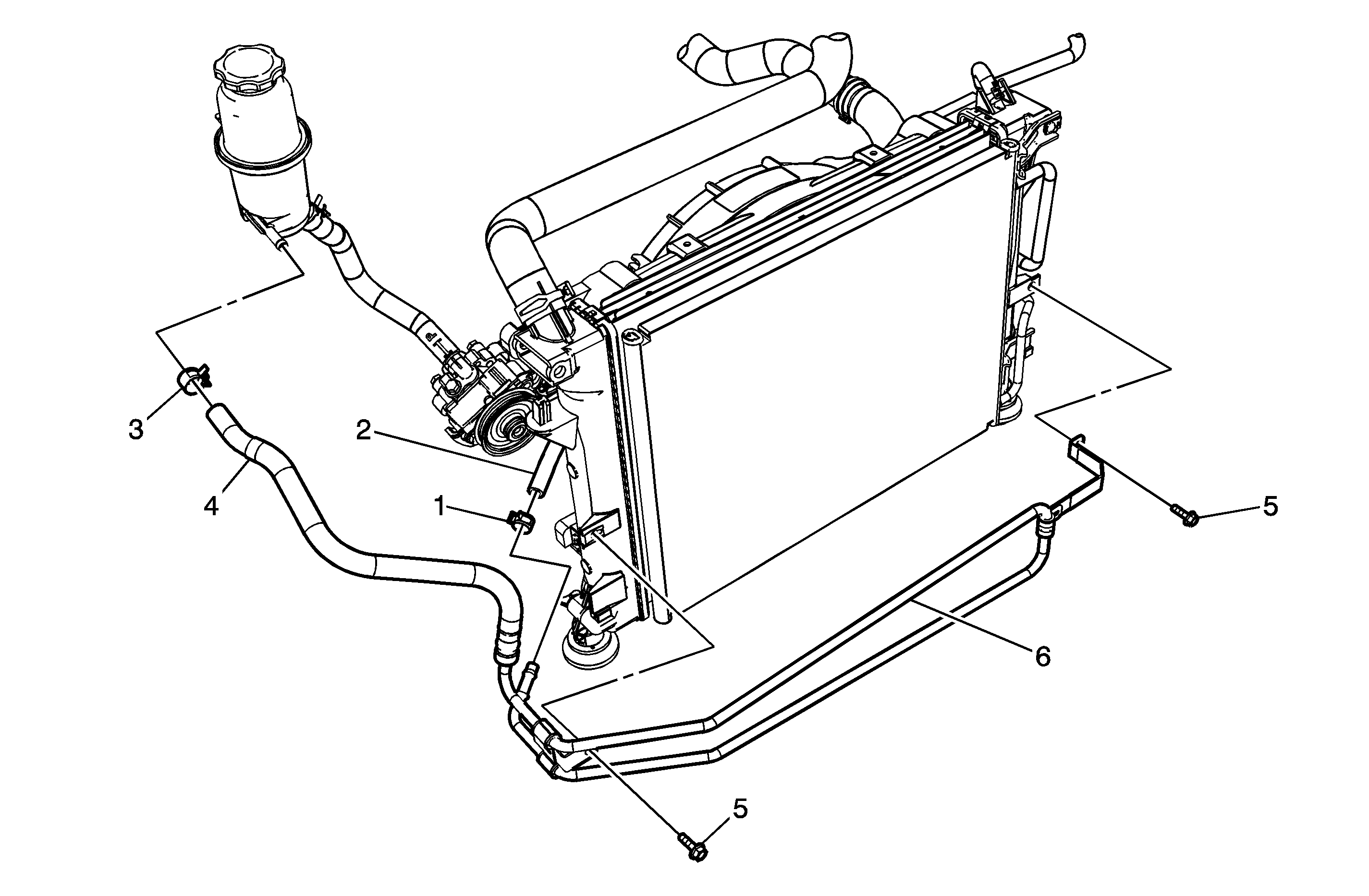 3

2

4

1

5

6

5