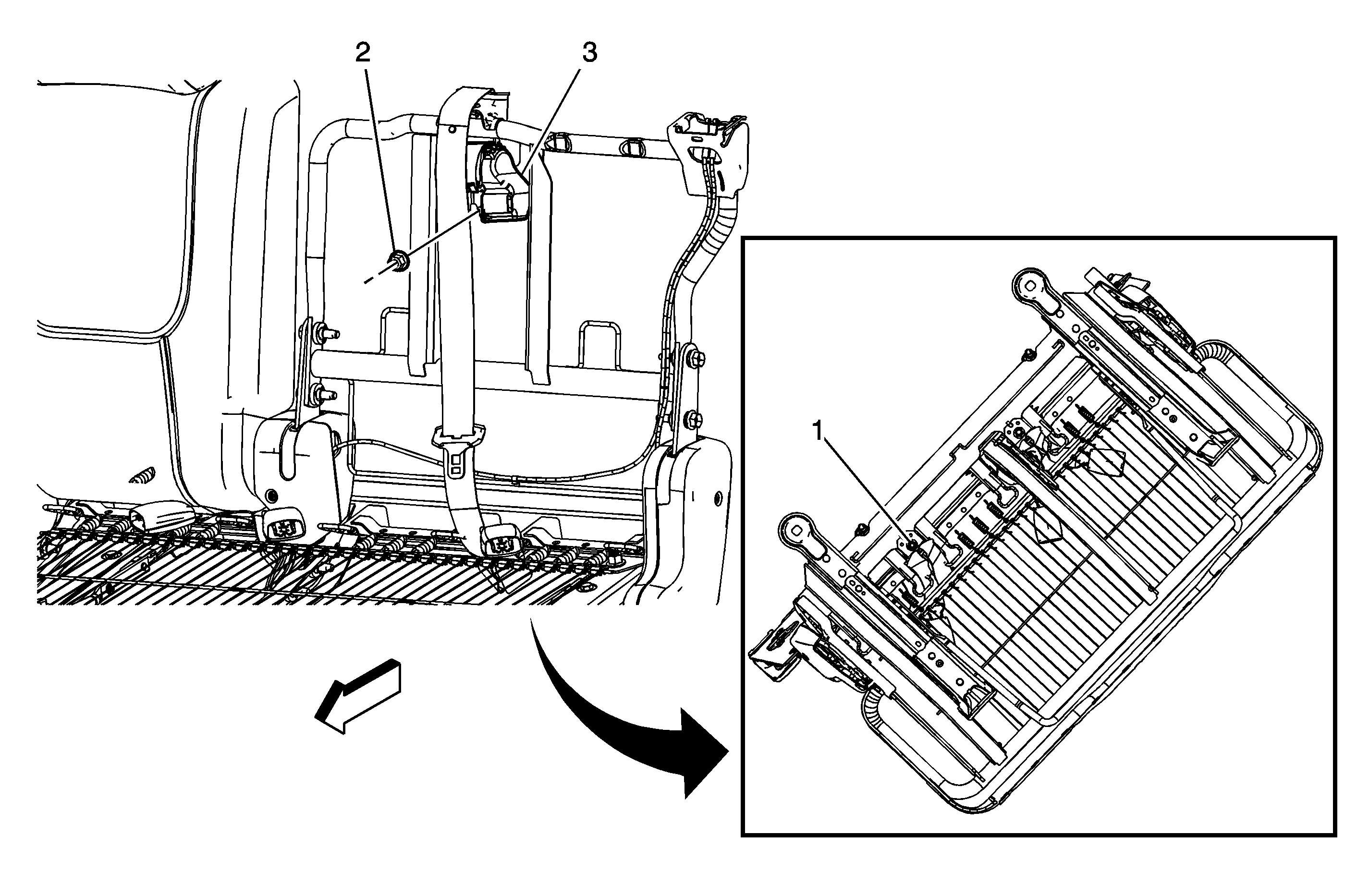 2
3
1