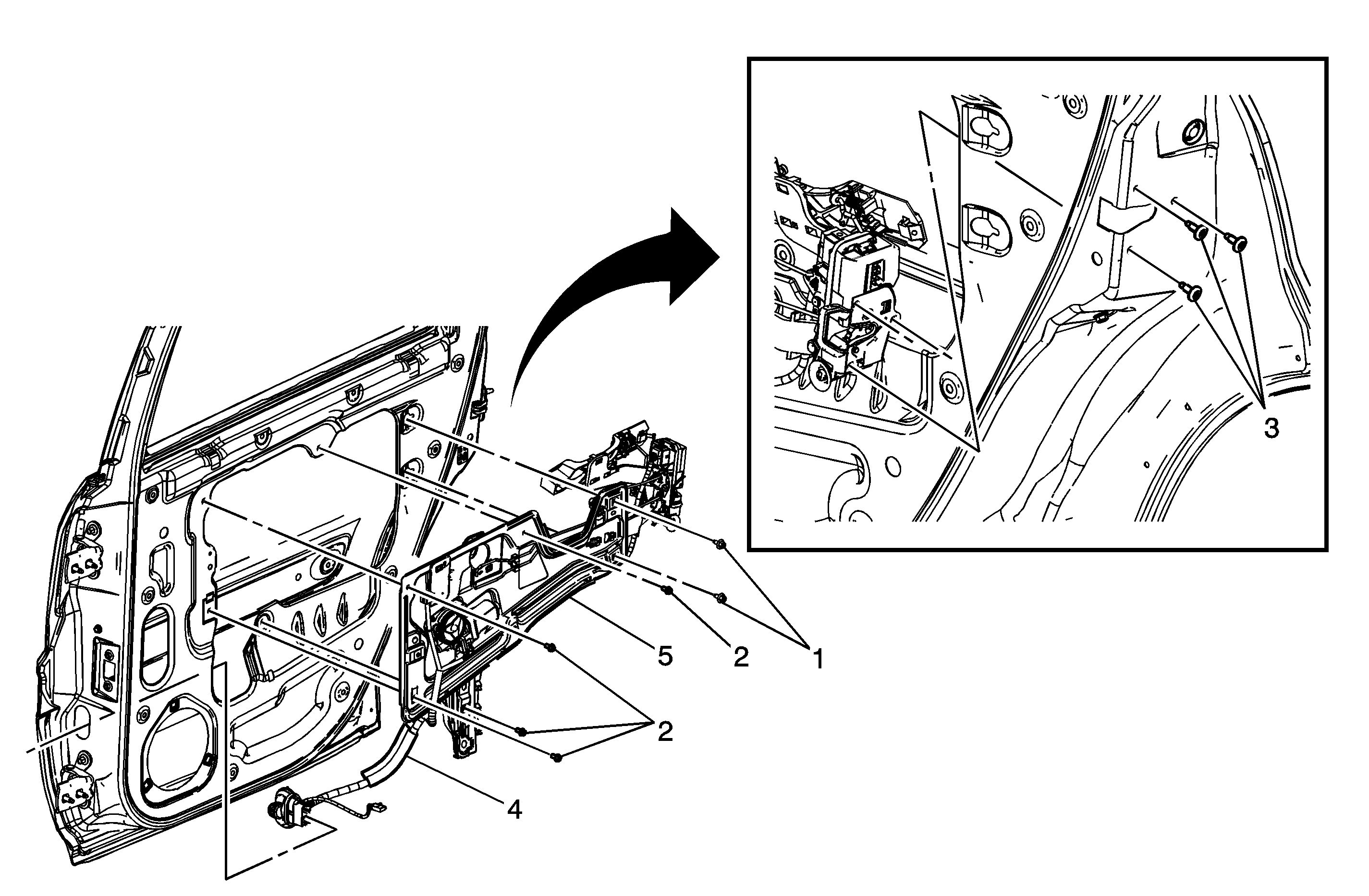 3

5
2
1

2

4