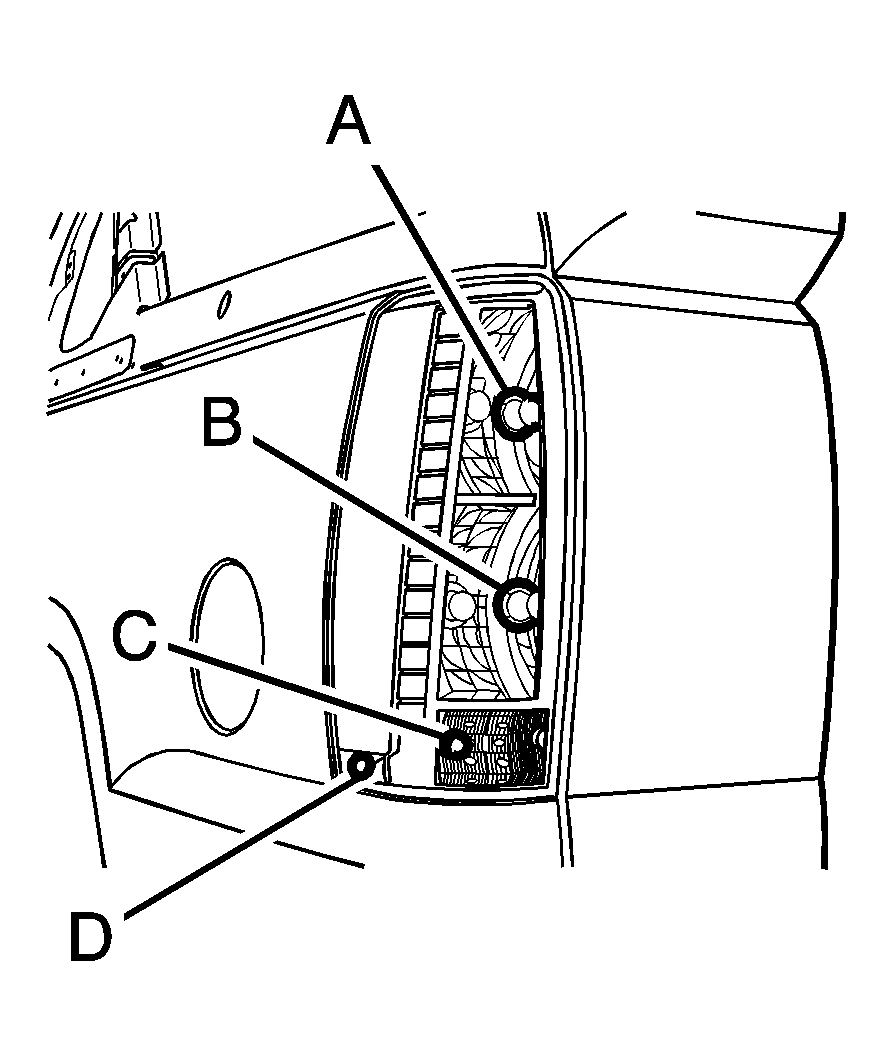 A
B
C
D